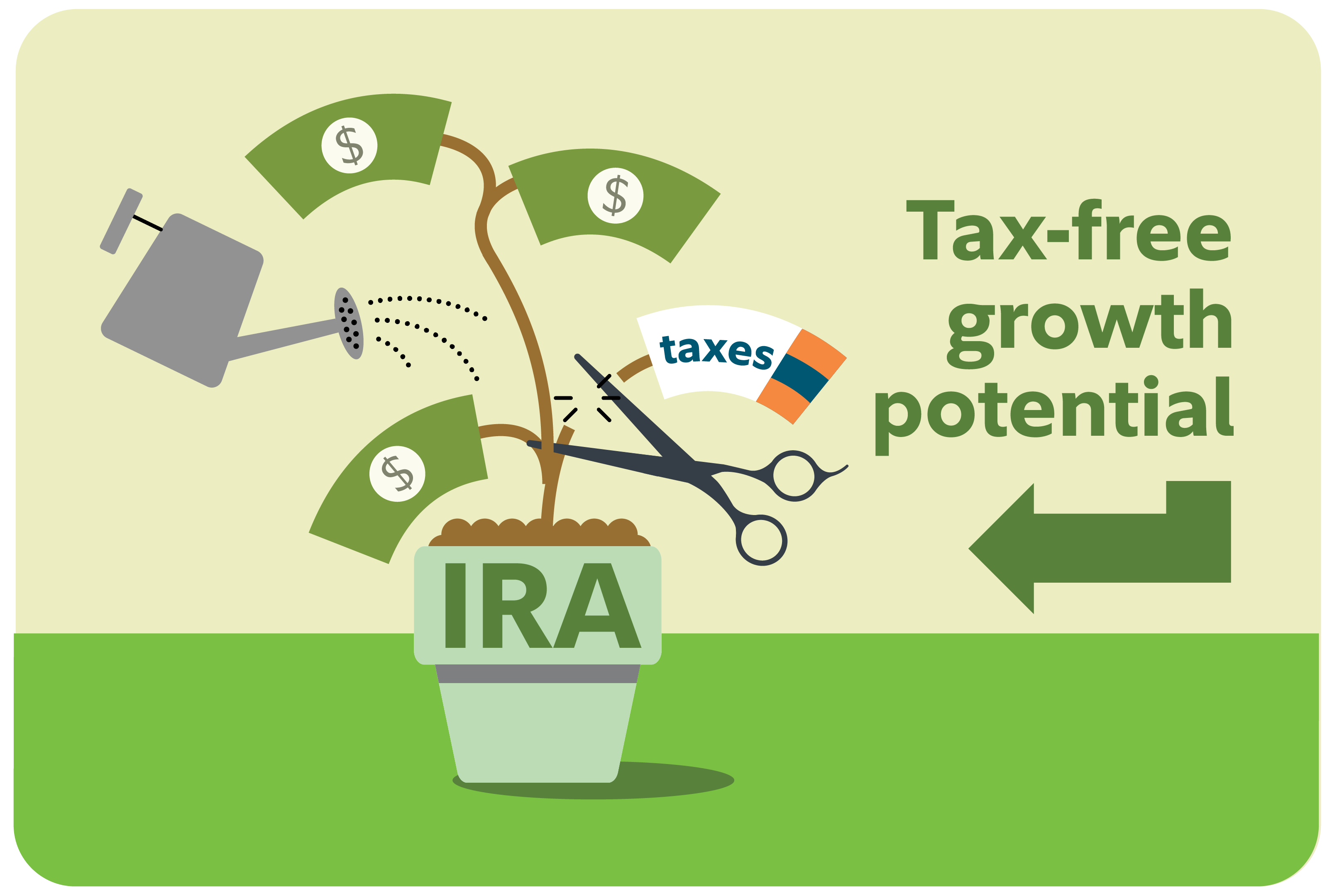 $

$

taxes

$

IRA

Tax-free growth potential