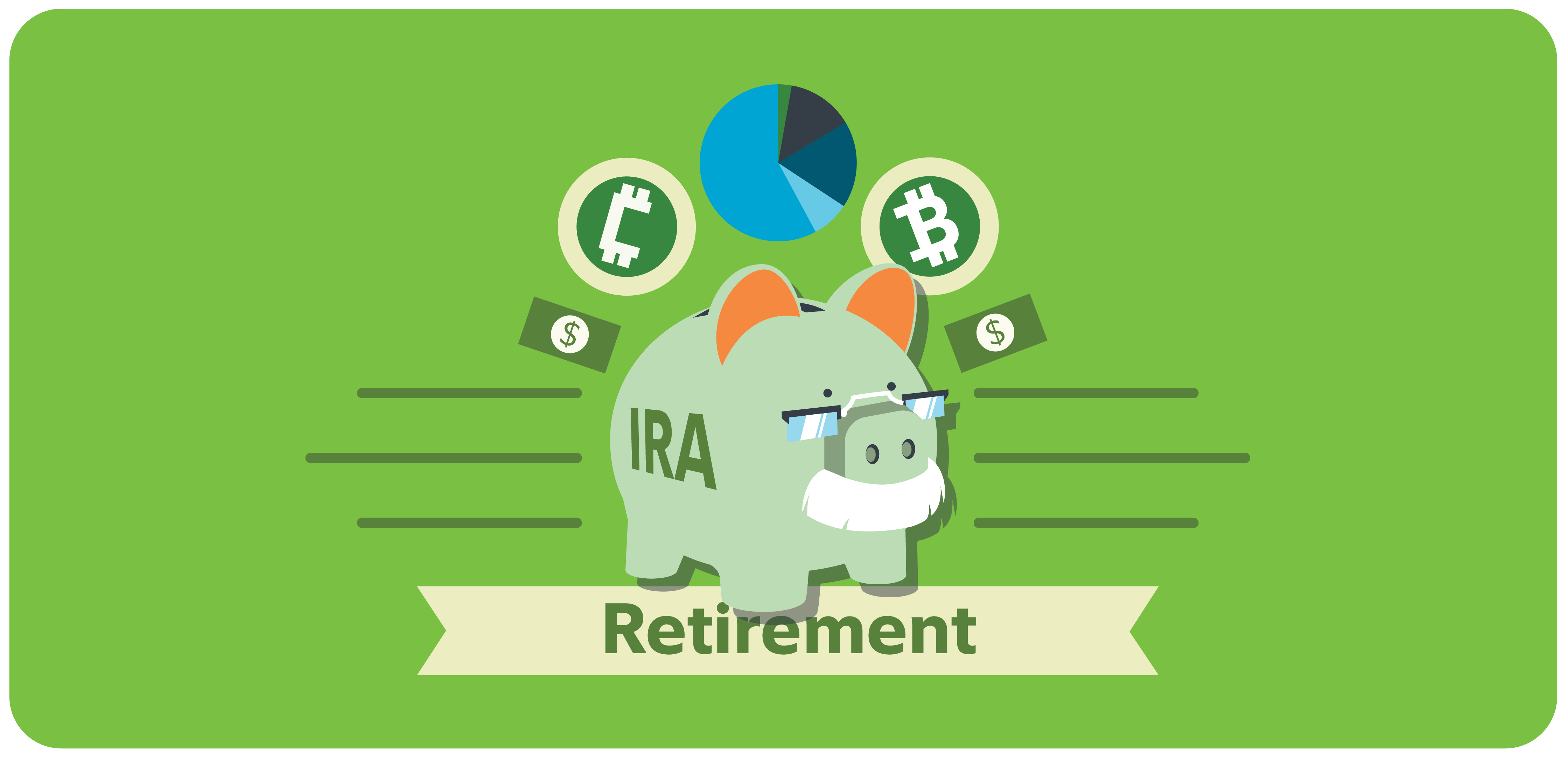 $
$
IRA
Retirement