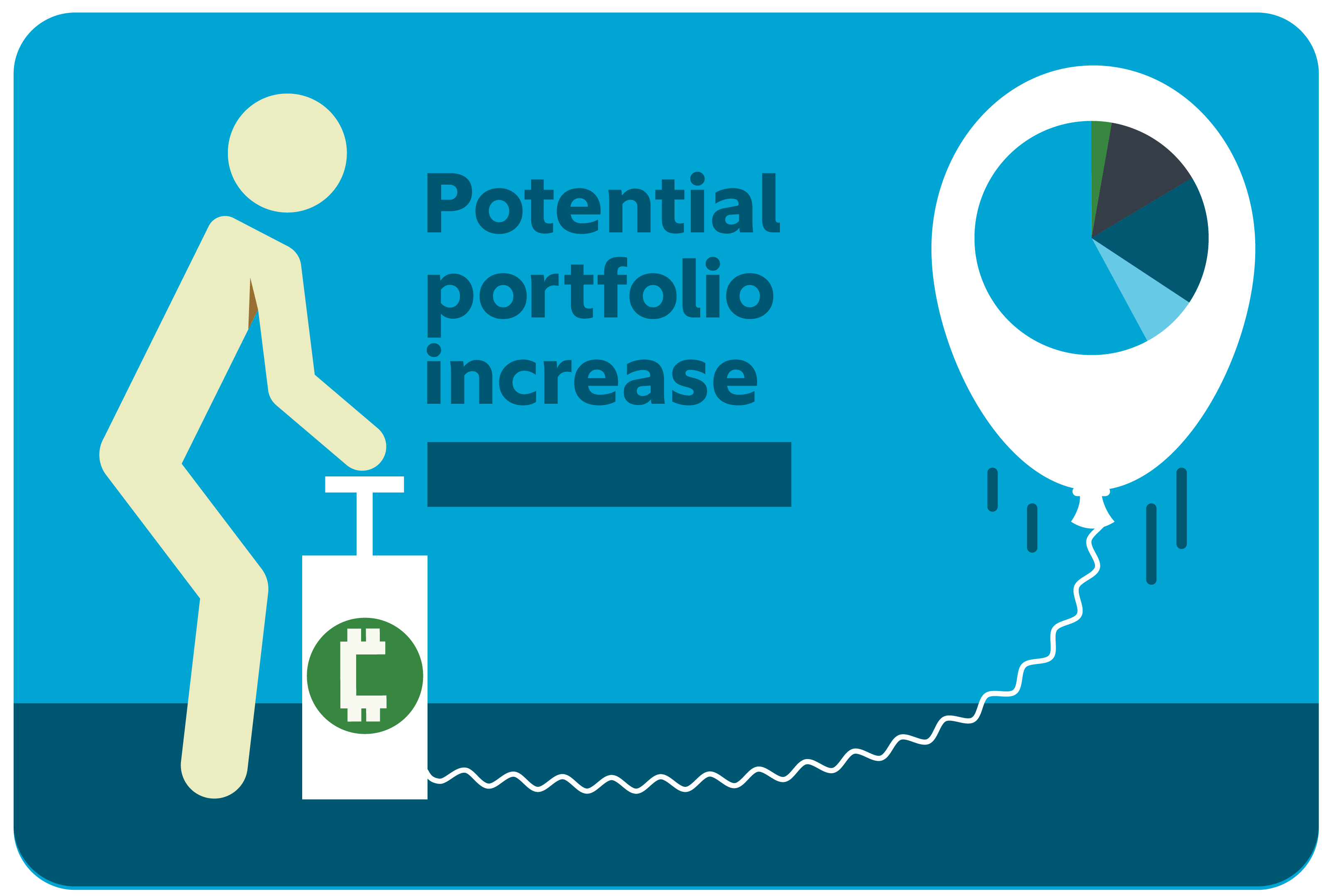 Potential portfolio increase