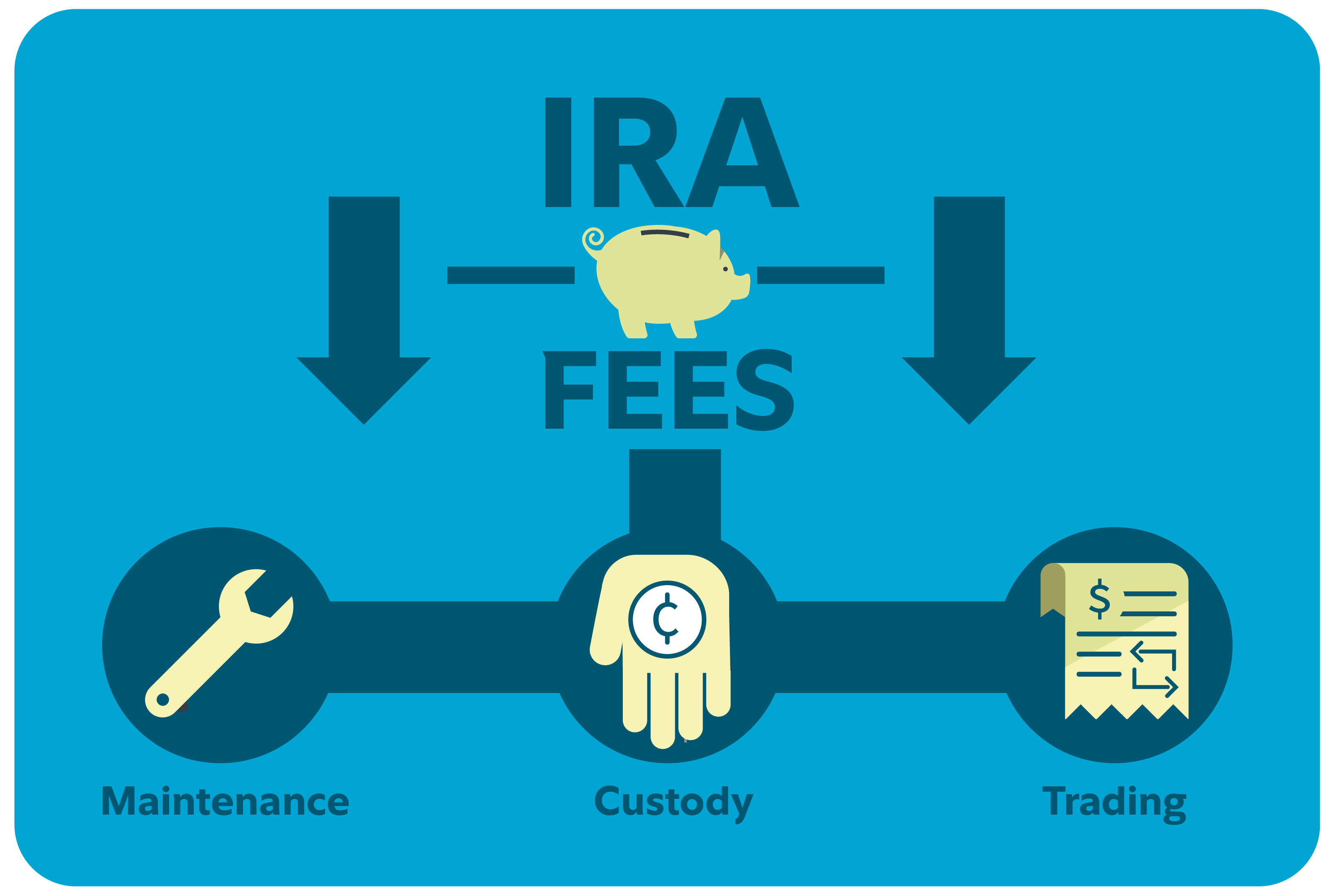 IRA

FEES

¢

$

Maintenance

Custody

Trading