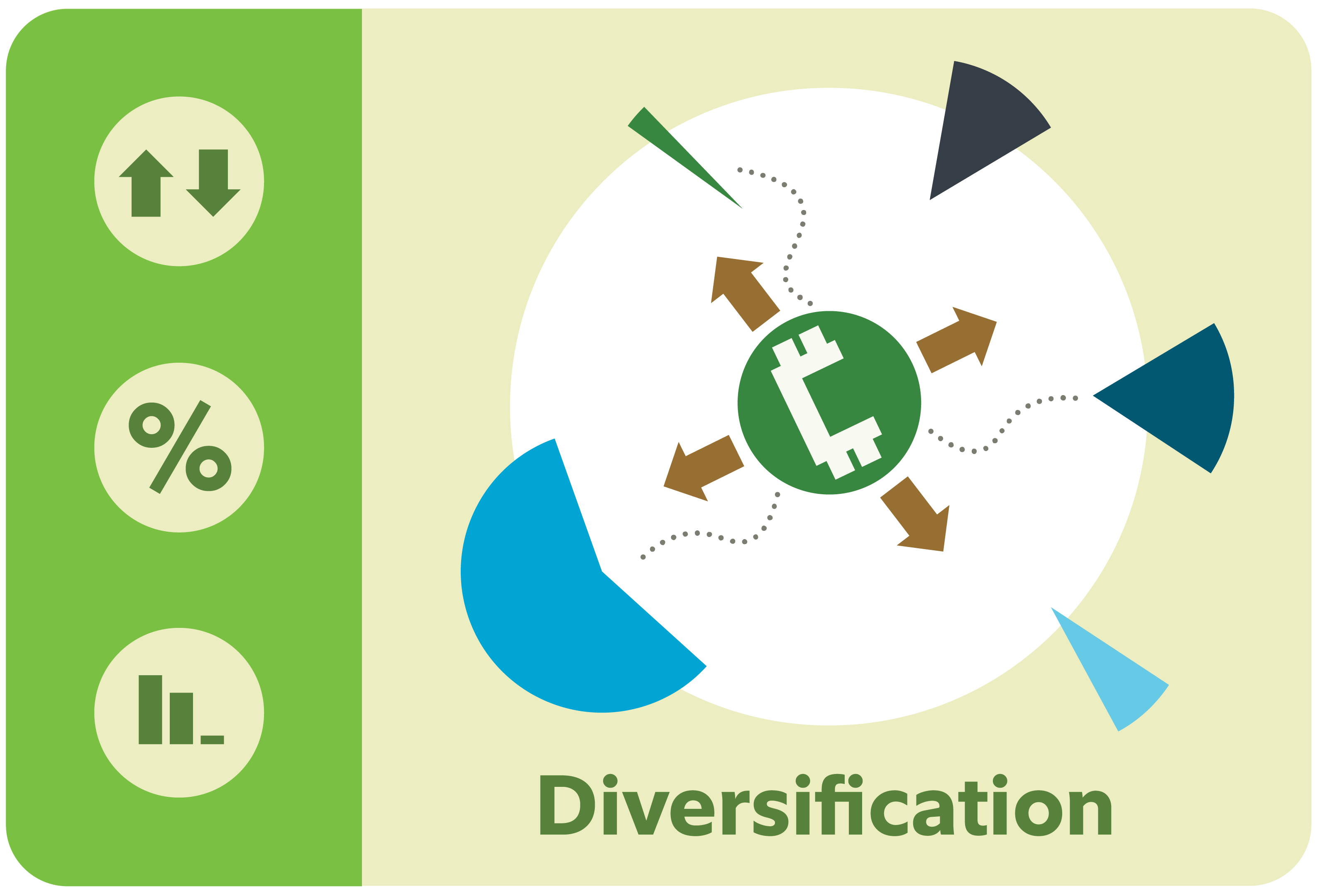 %

Diversification