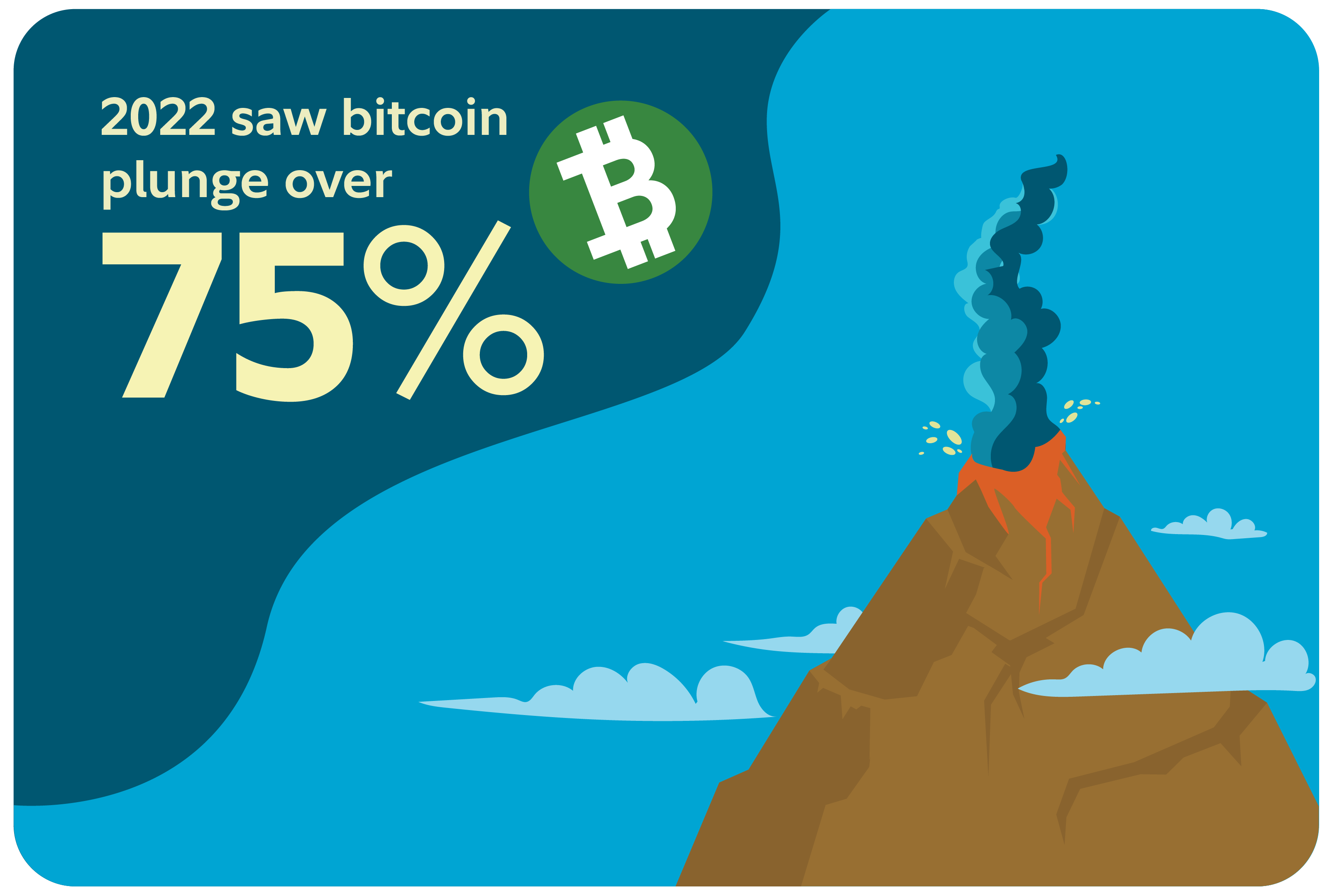 2022 saw bitcoin plunge over

75%