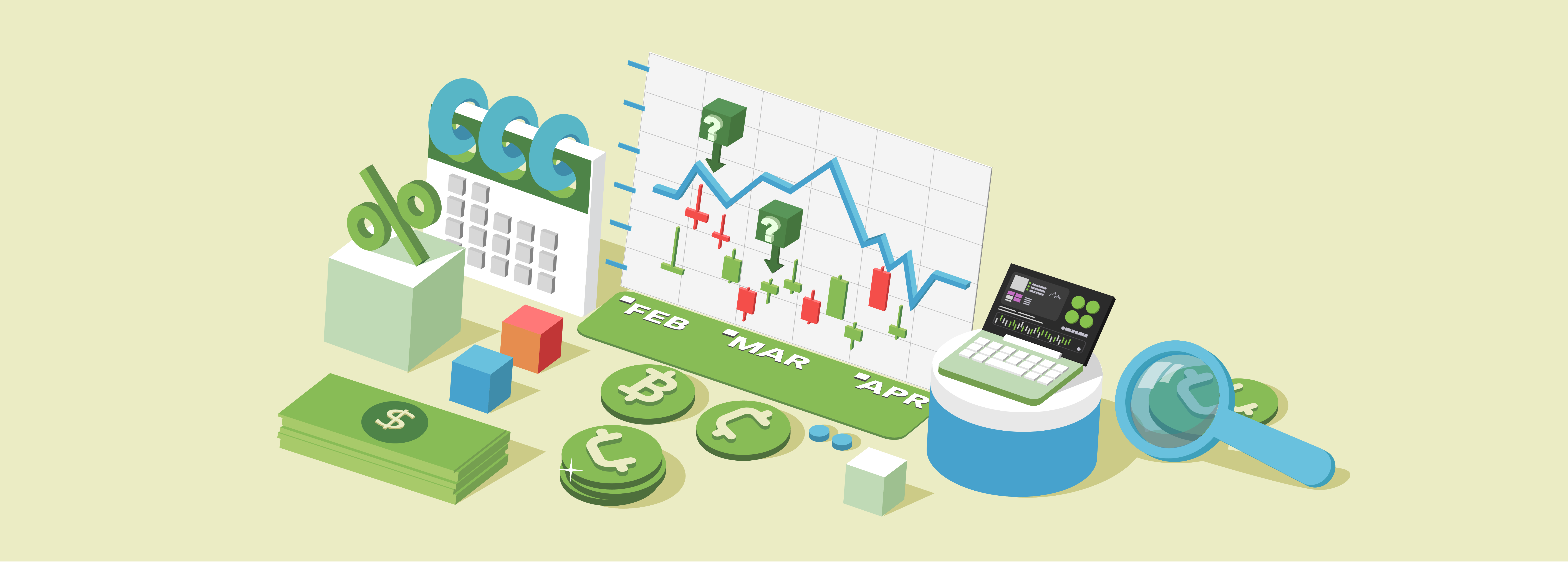 %
?
?
FEB
MAR
APR
$