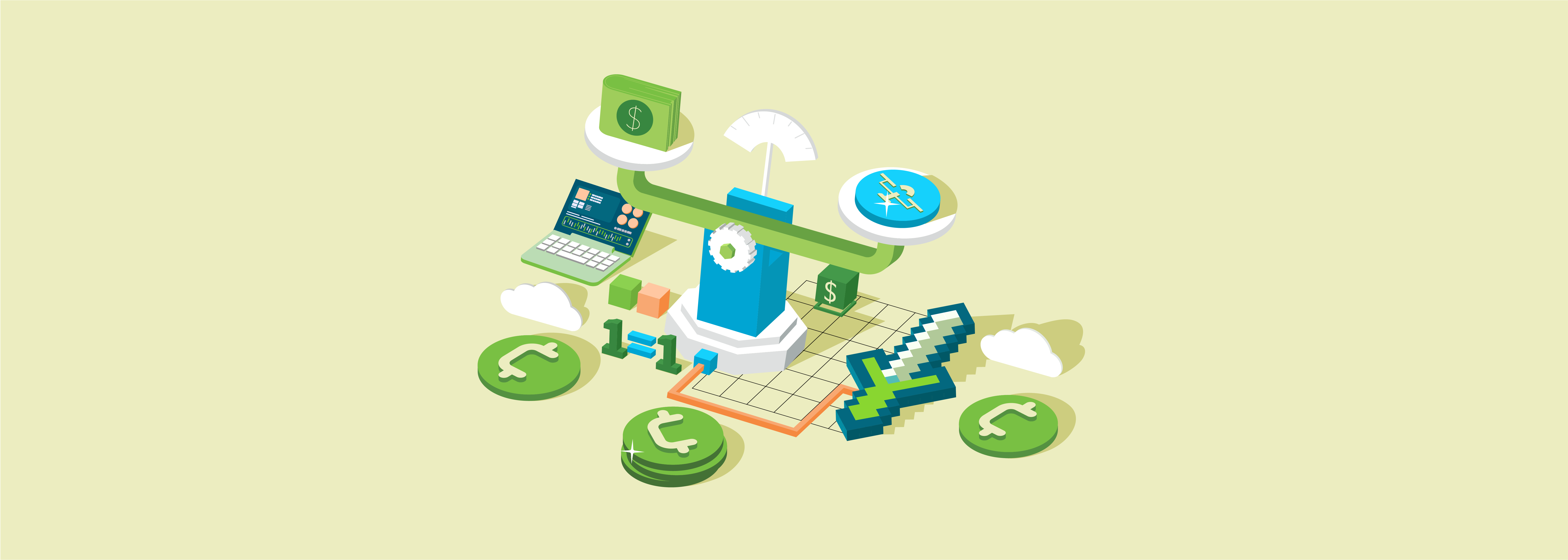 $

$

1=1