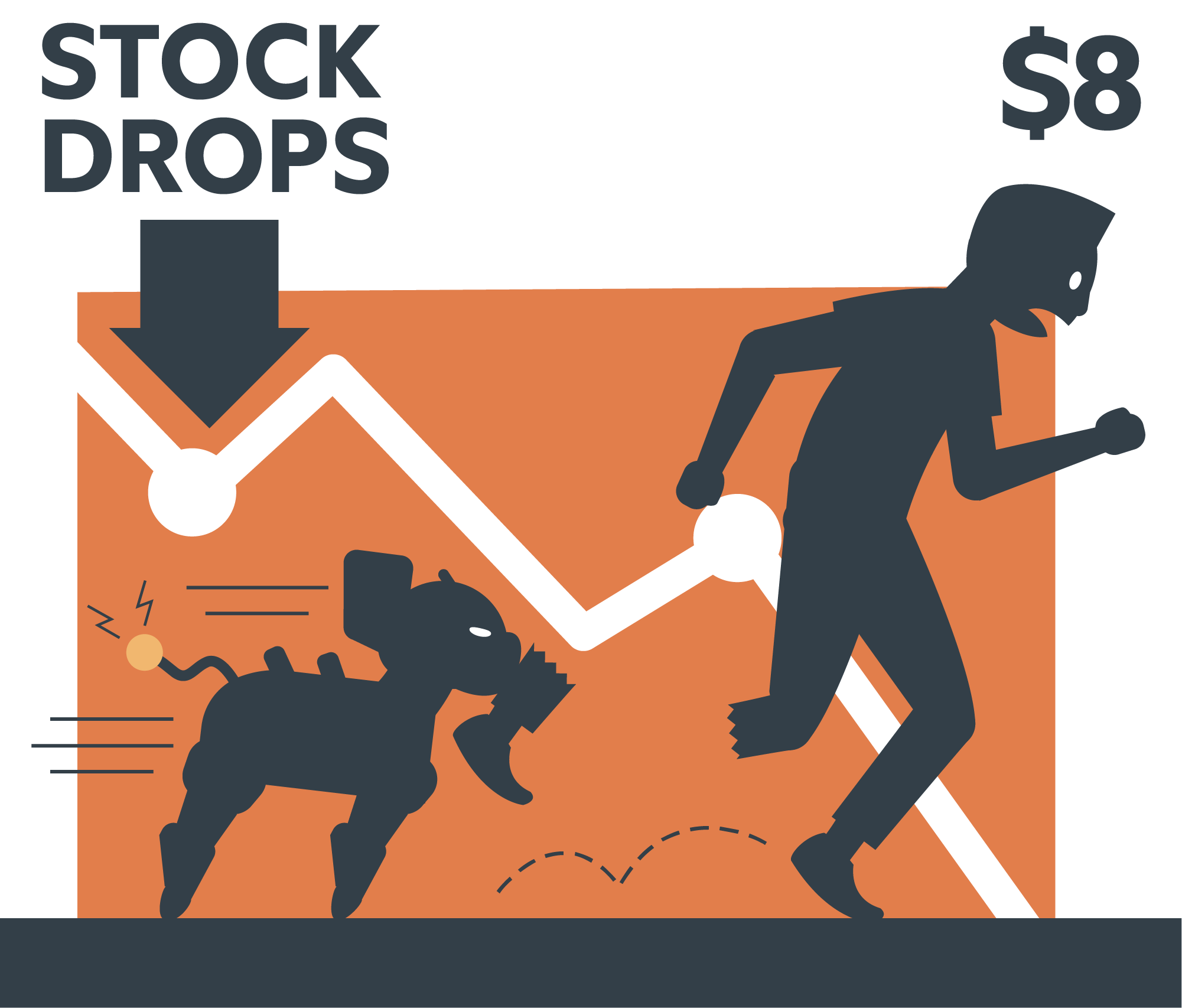 STOCK DROPS

$8