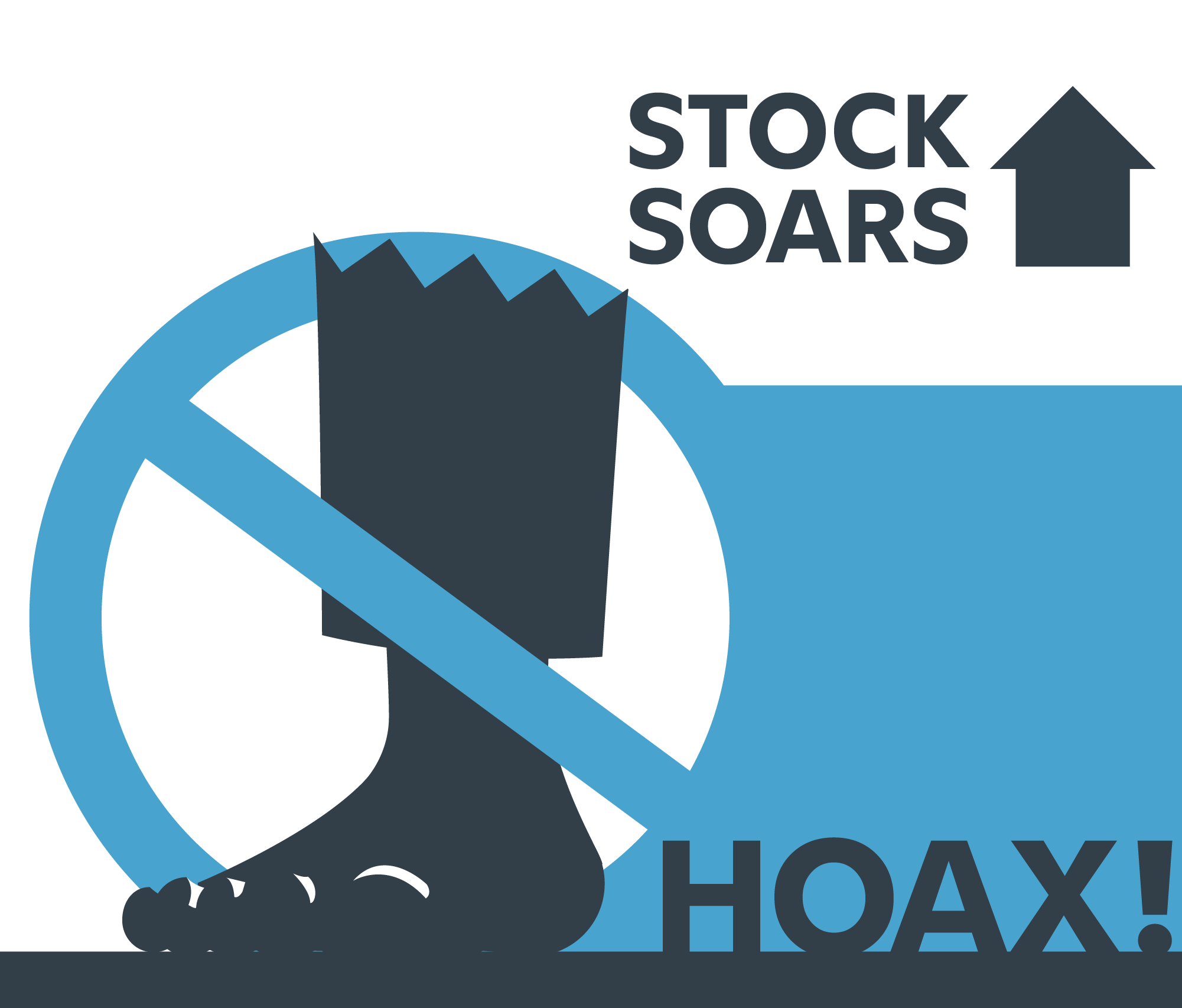 STOCK SOARS

HOAX!