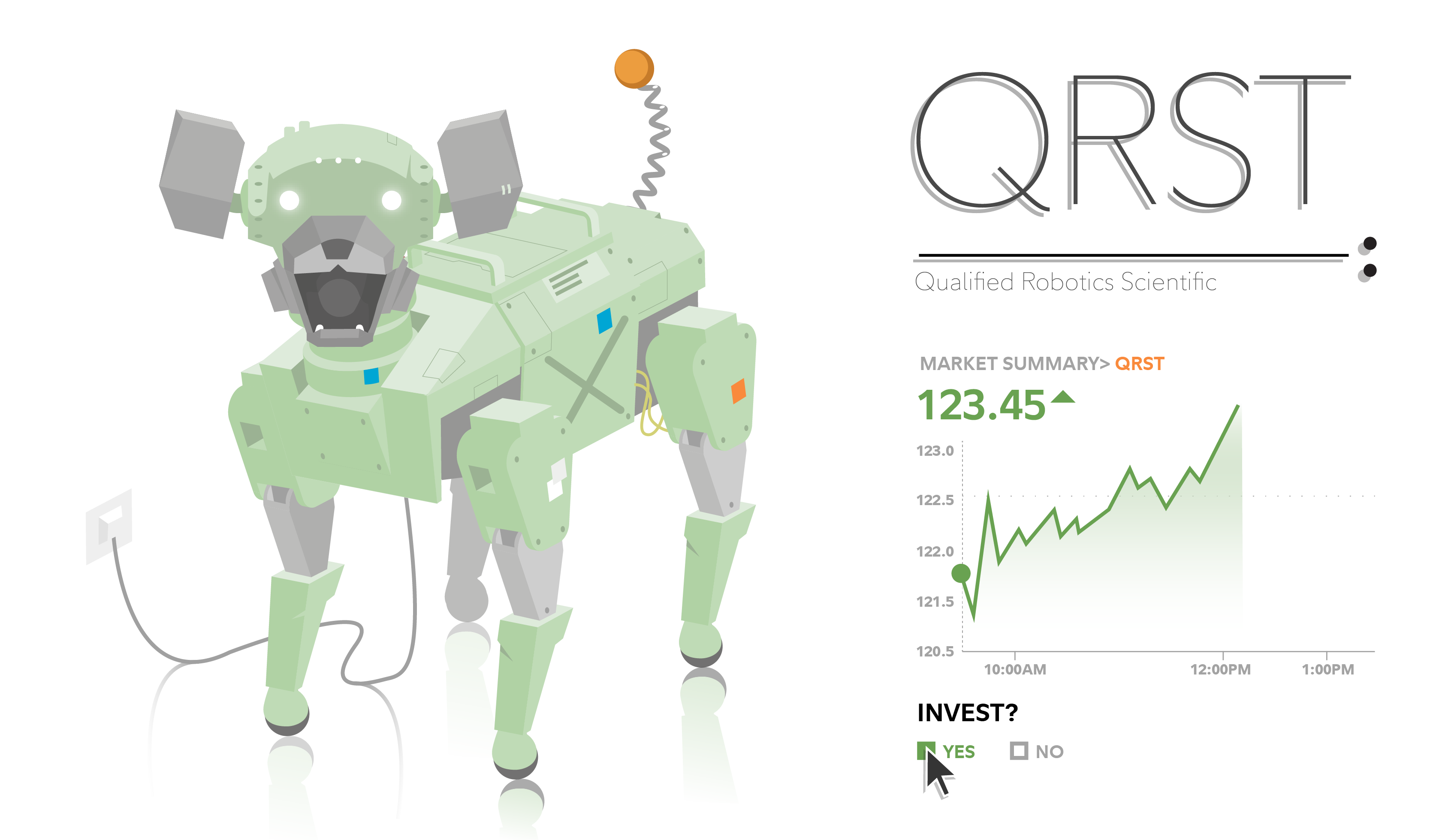 QRST

Qualified Robotics Scientific

MARKET SUMMARY> QRST

123.45

123.0
122.5
122.0
121.5
120.5

10:00AM
12:00PM
1:00PM

INVEST?

YES NO