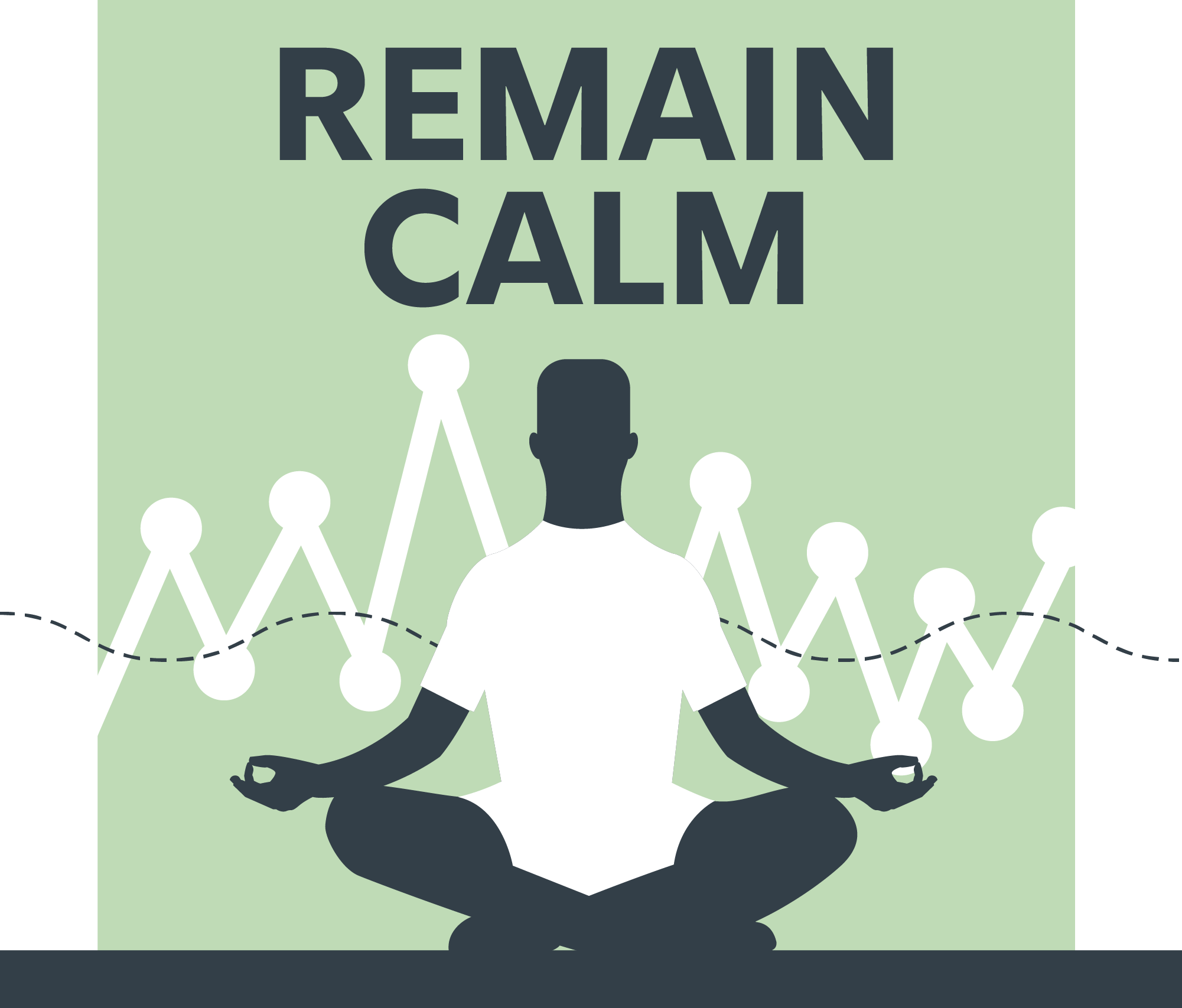 REMAIN
CALM