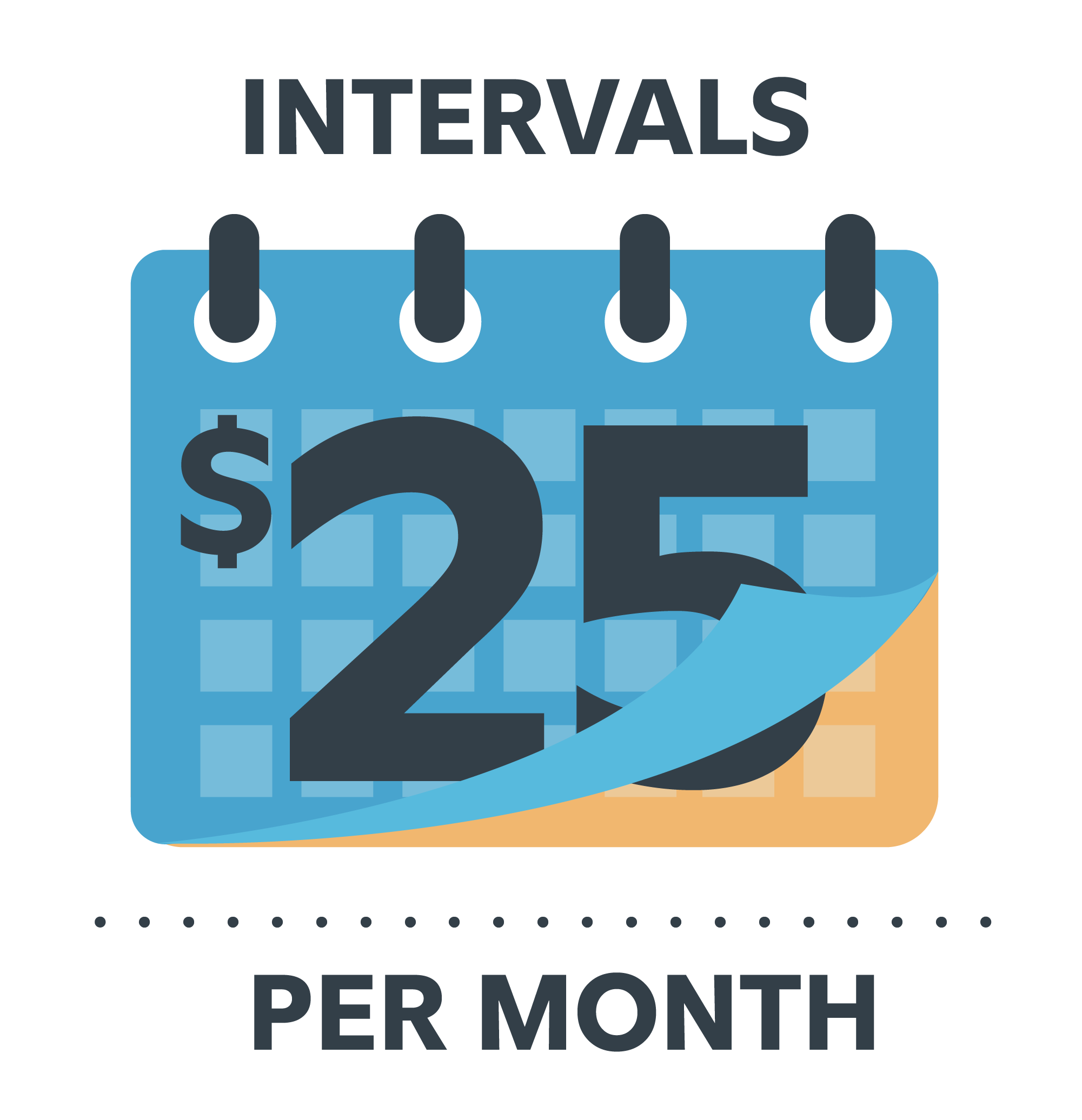 INTERVALS

$25

PER MONTH