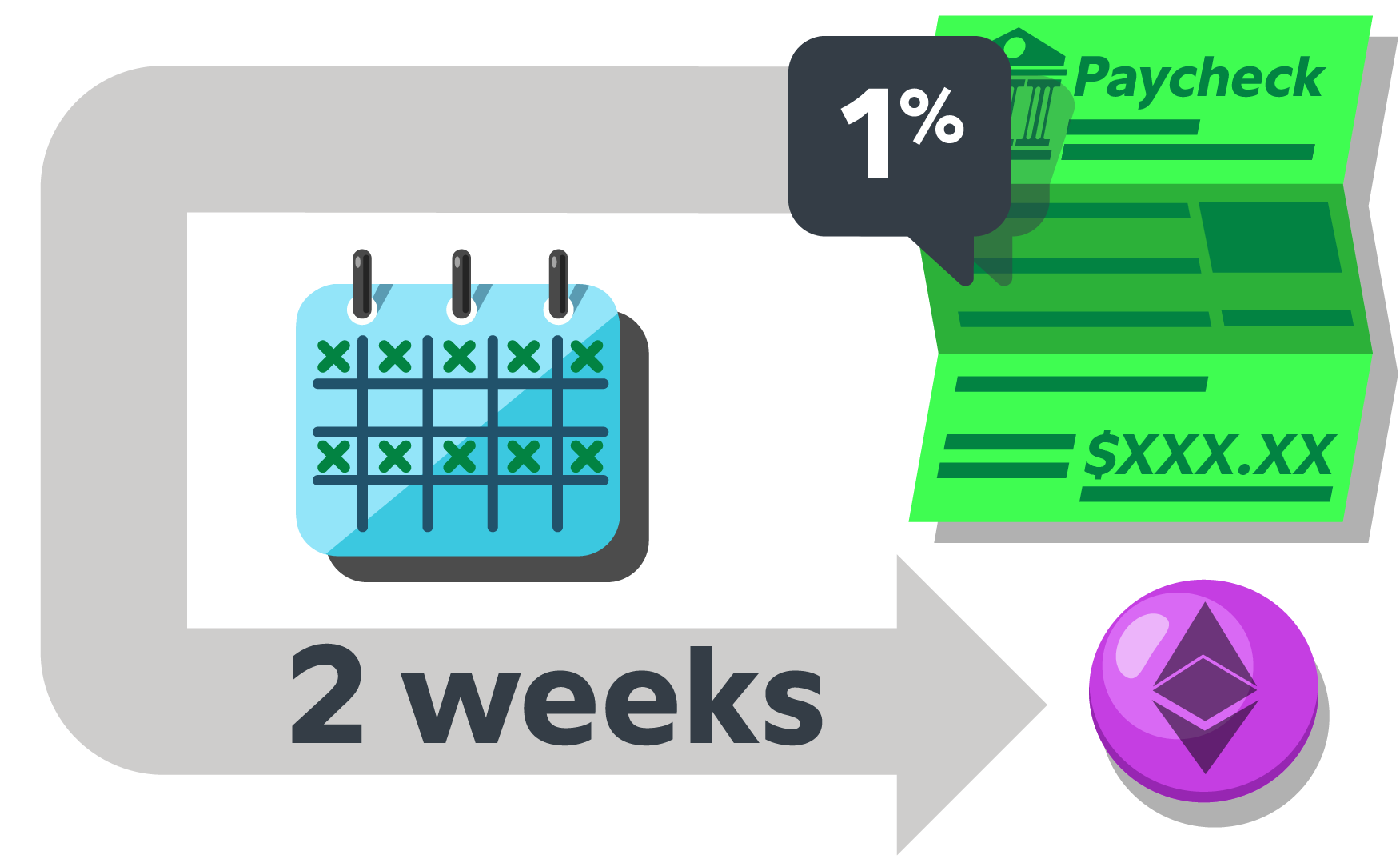 1%

Paycheck

$XXX.XX

2 weeks