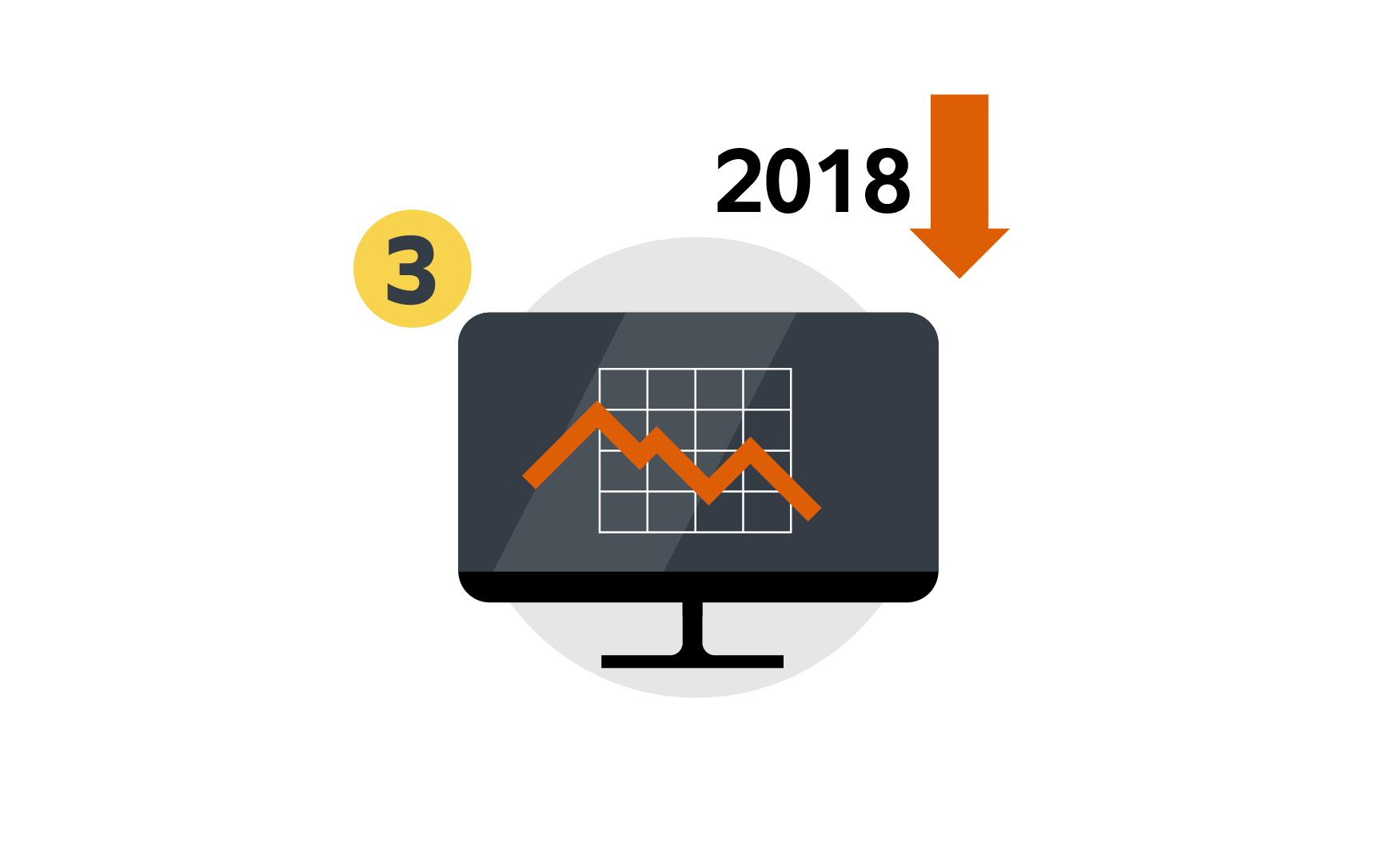 2018

3