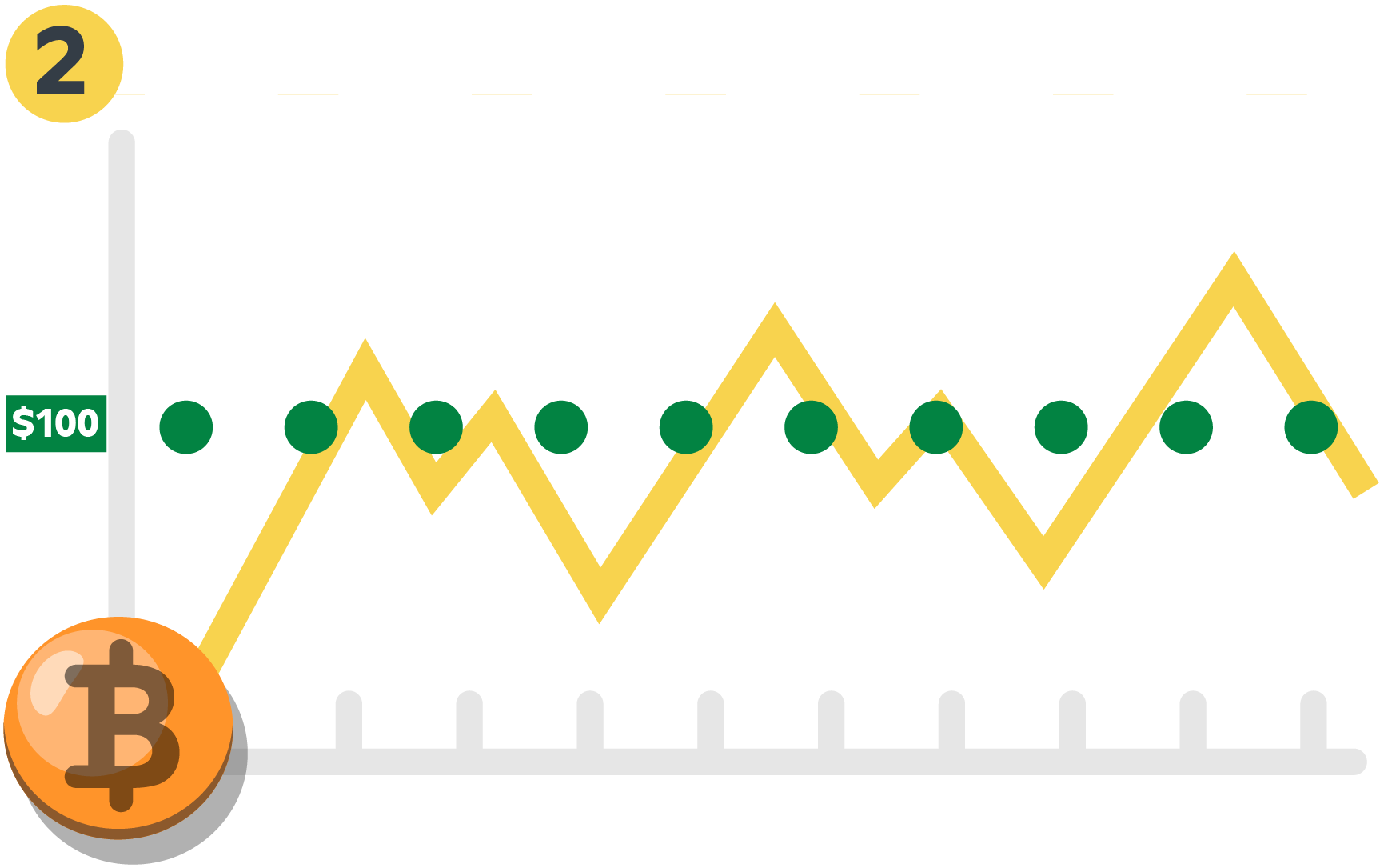 2

$100