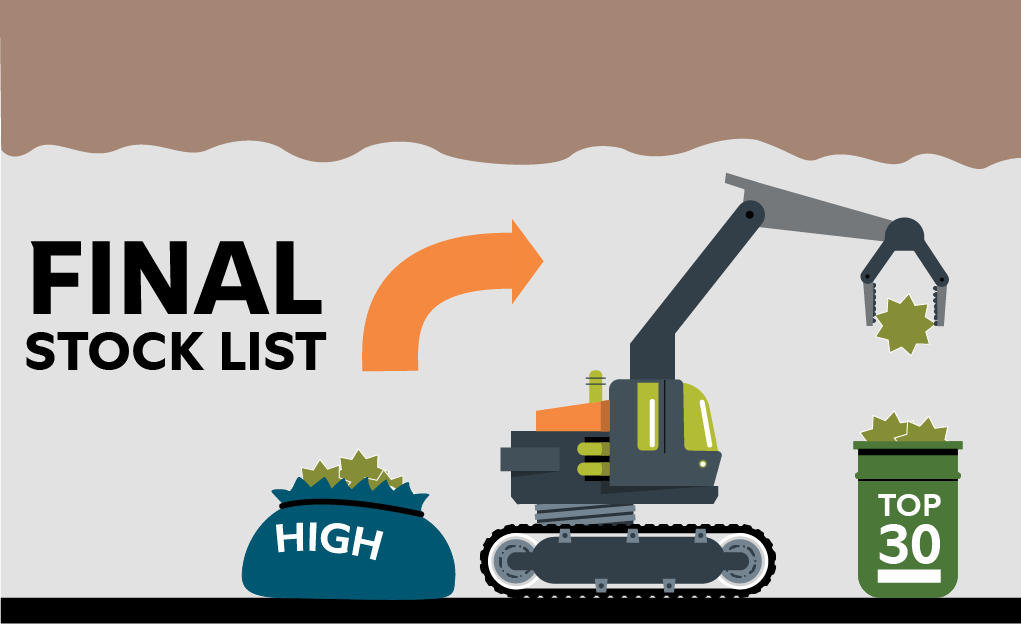 FINAL
STOCK LIST

HIGH

TOP
30