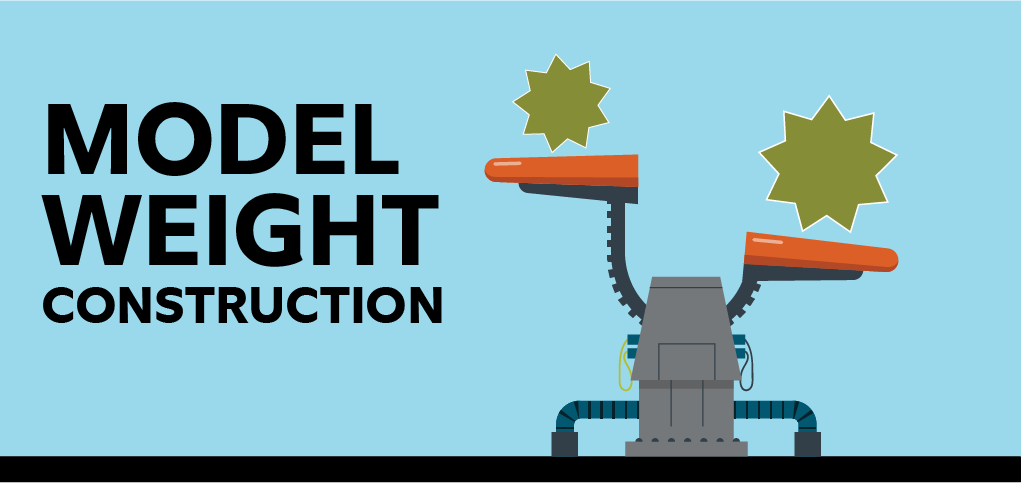 MODEL
WEIGHT
CONSTRUCTION