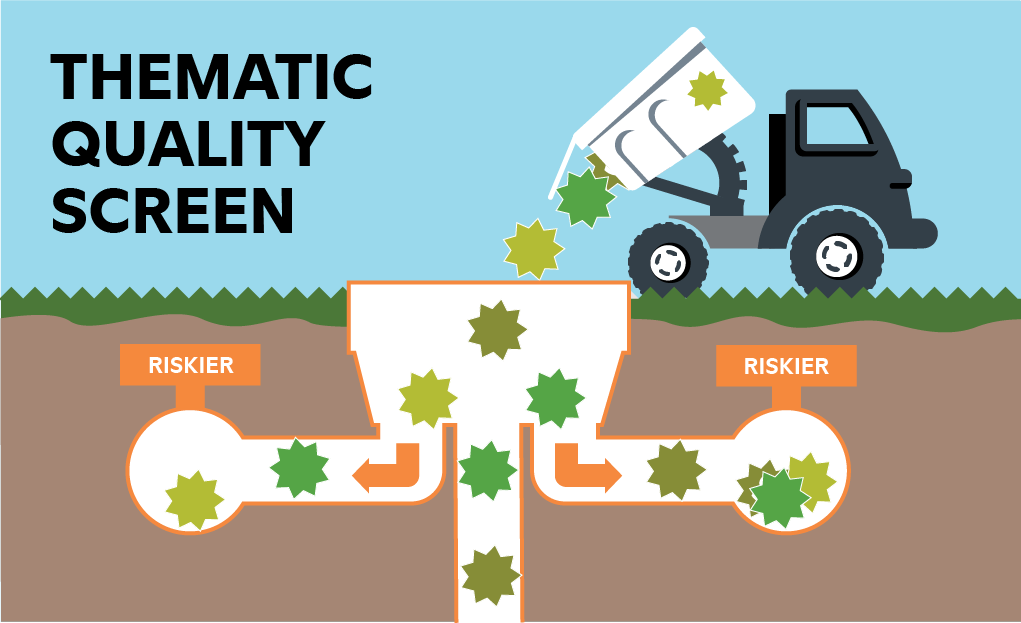 THEMATIC QUALITY SCREEN

RISKIER

RISKIER