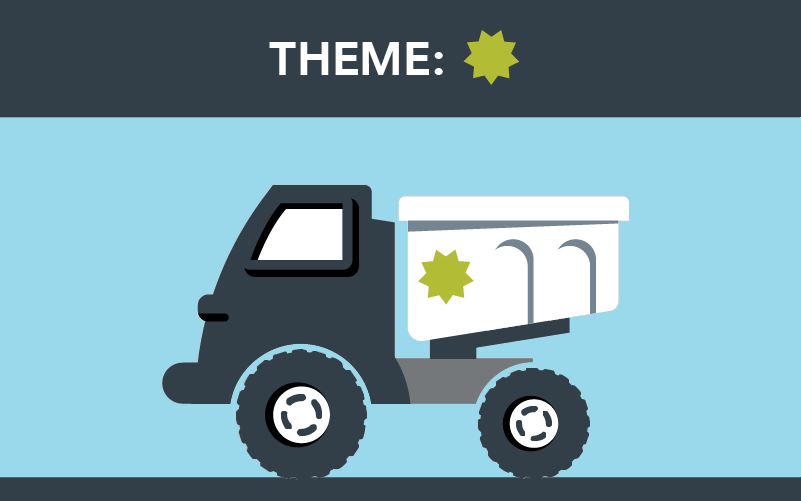 THEME: