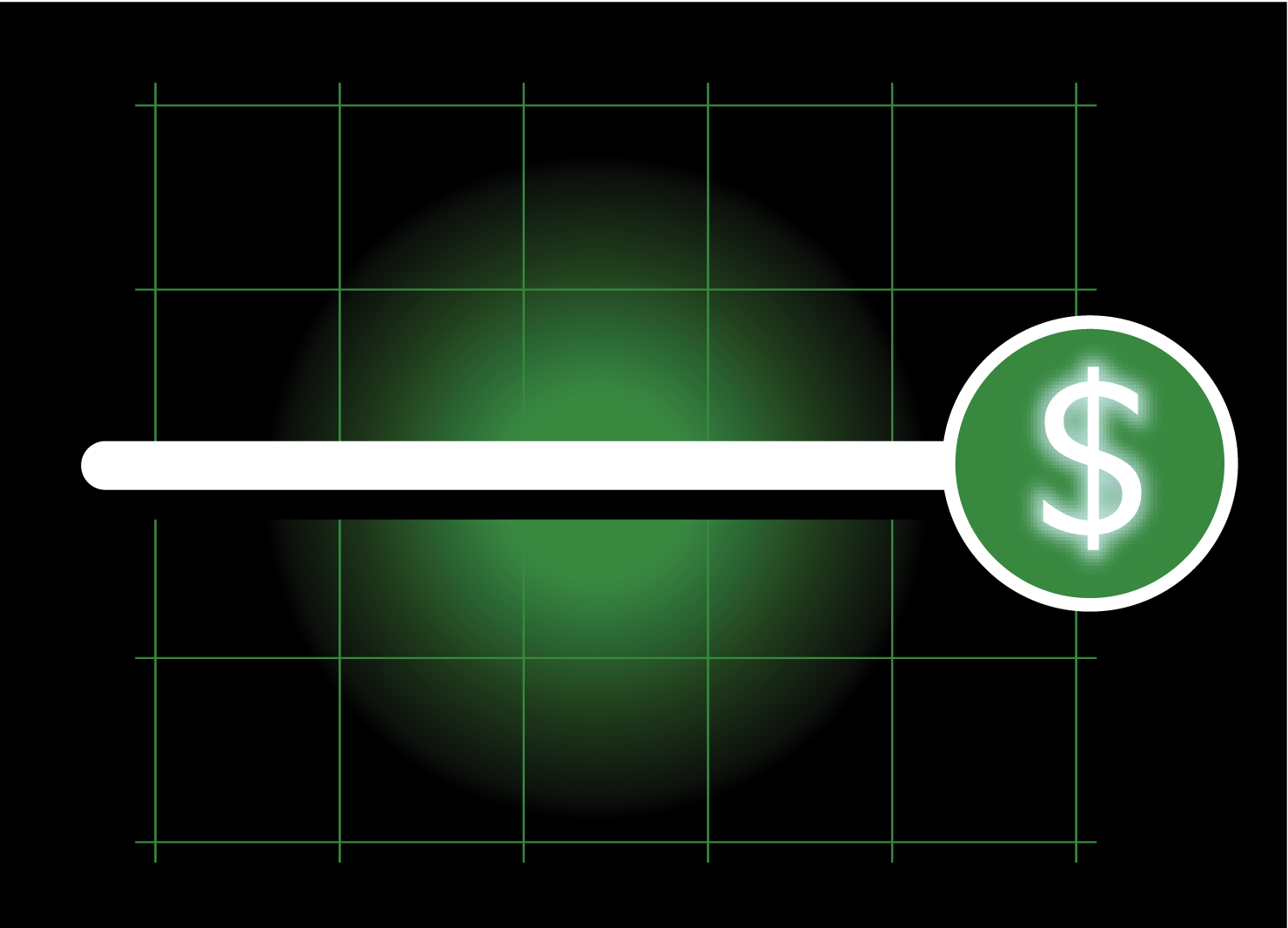 $