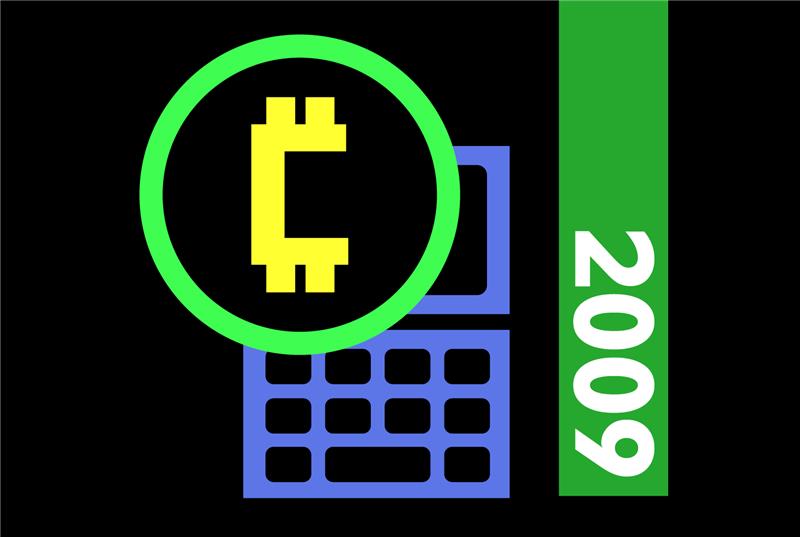 2009