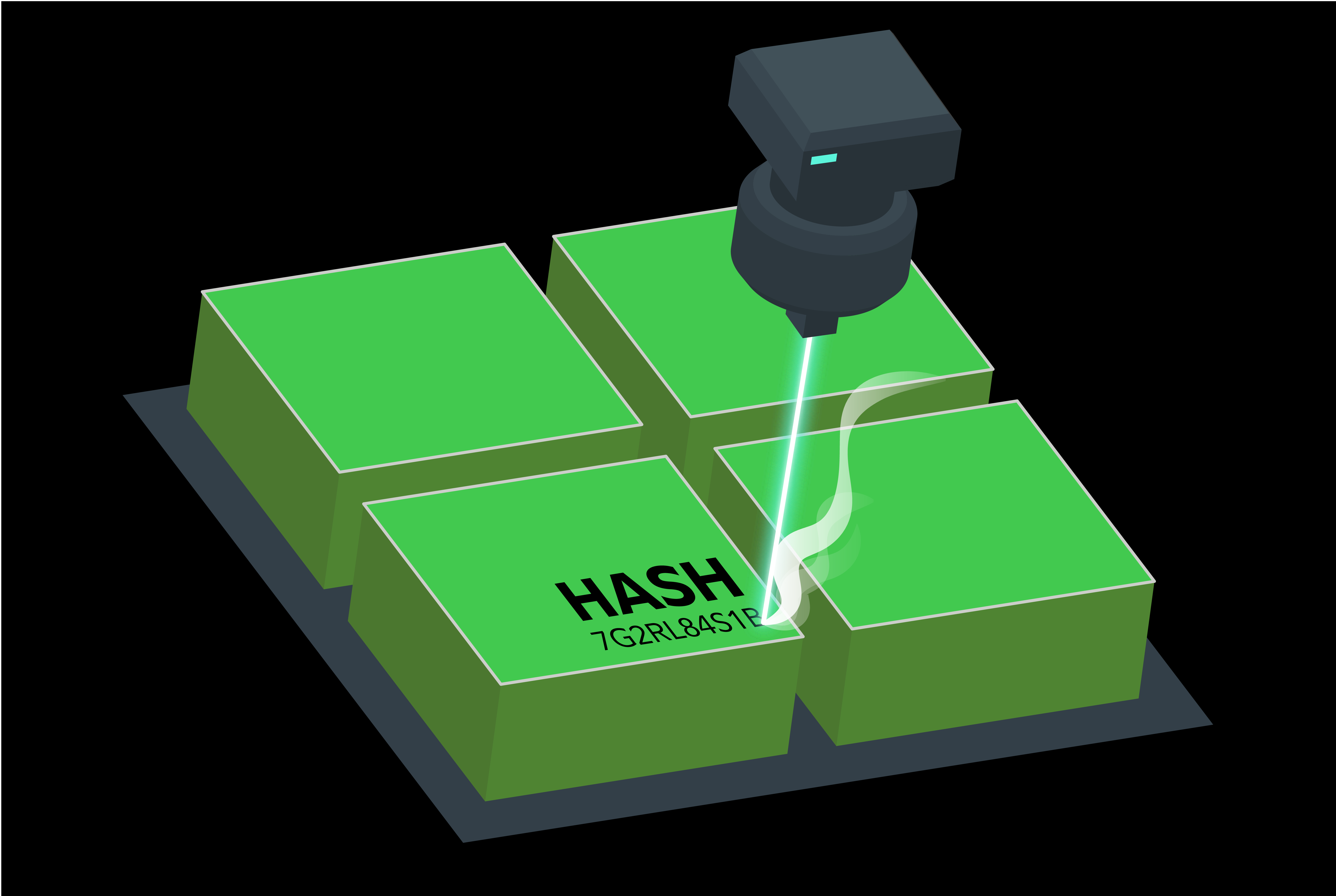 HASH
7G2RL84S1B