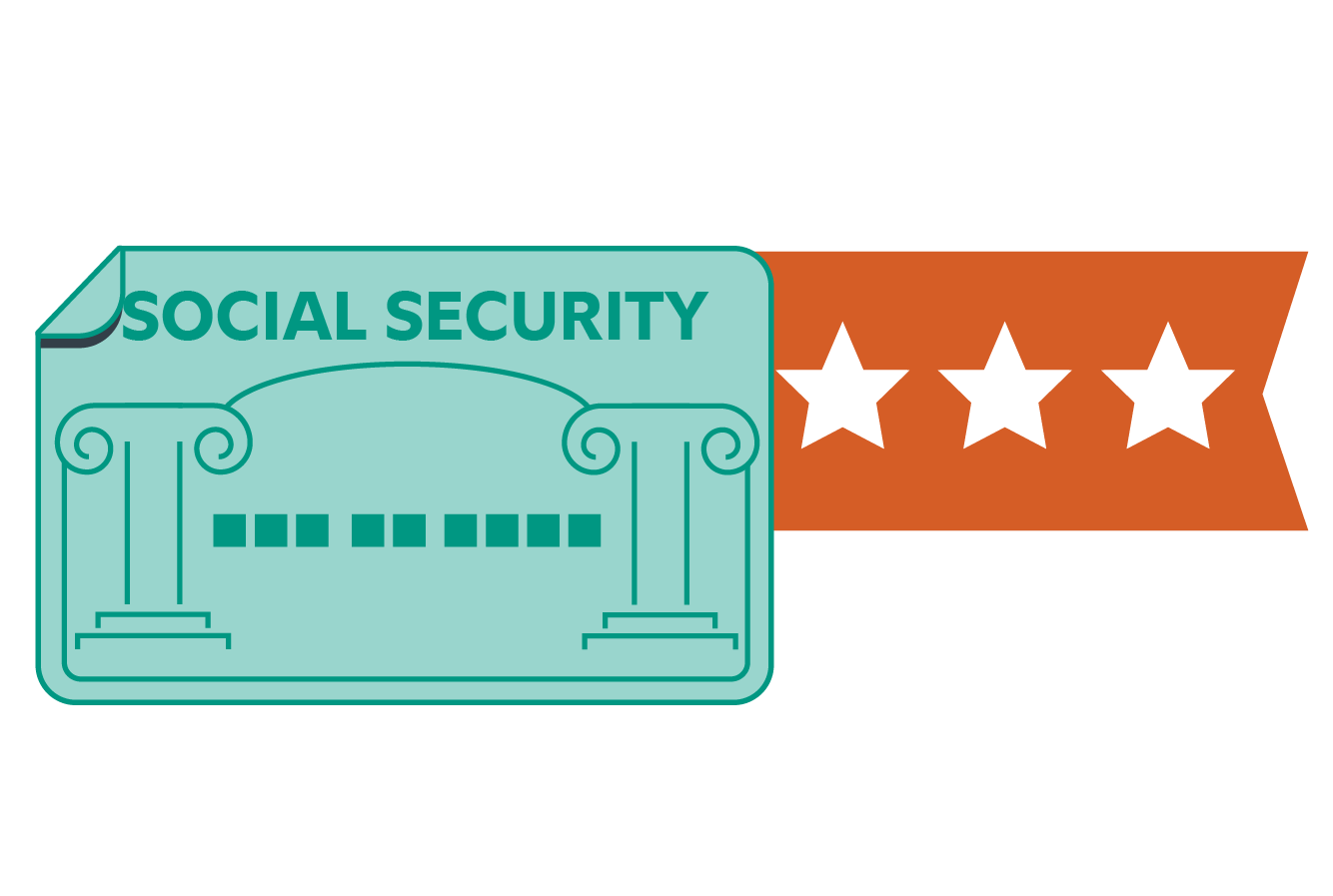 SOCIAL SECURITY