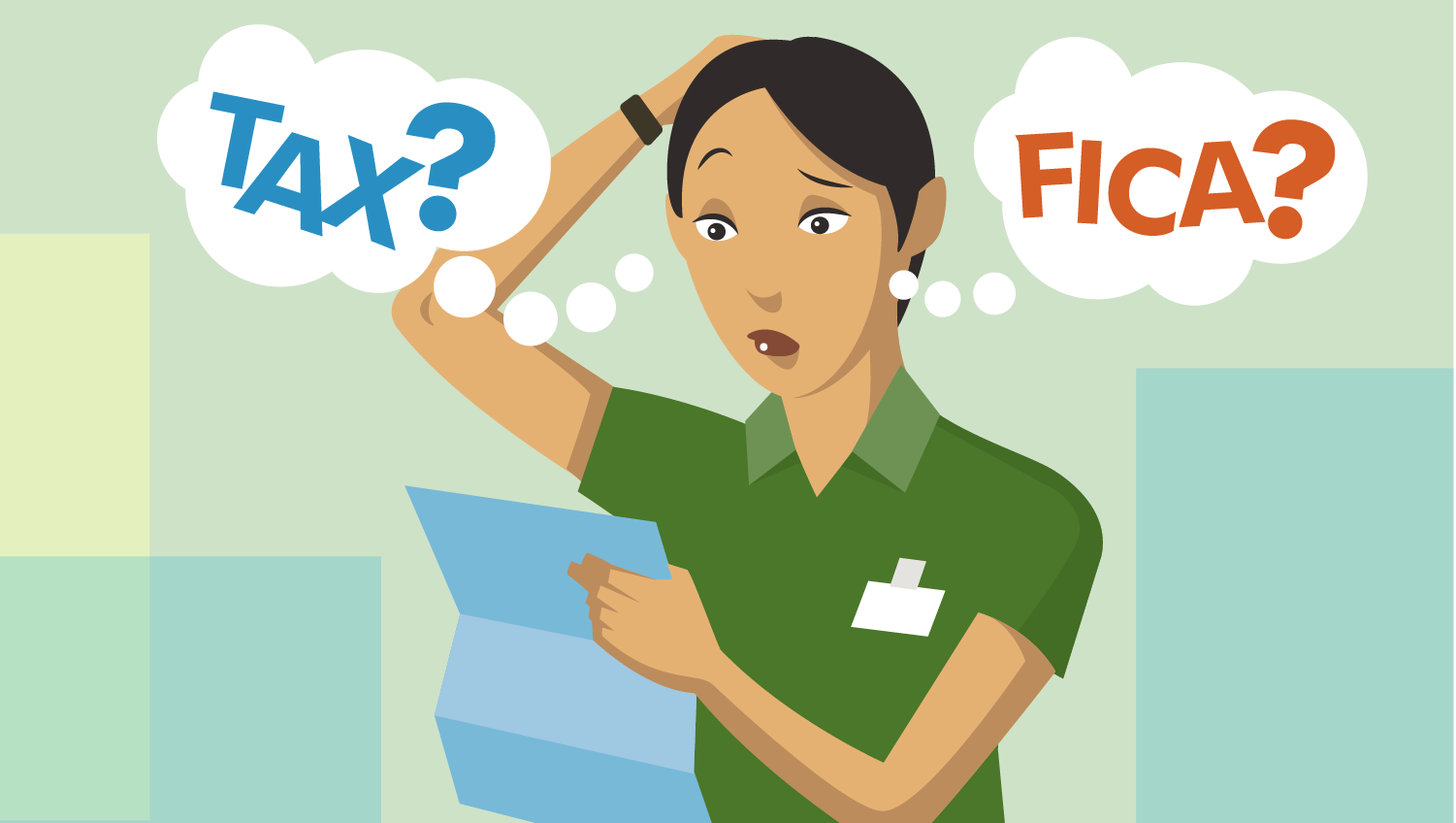 TAX?

FICA?