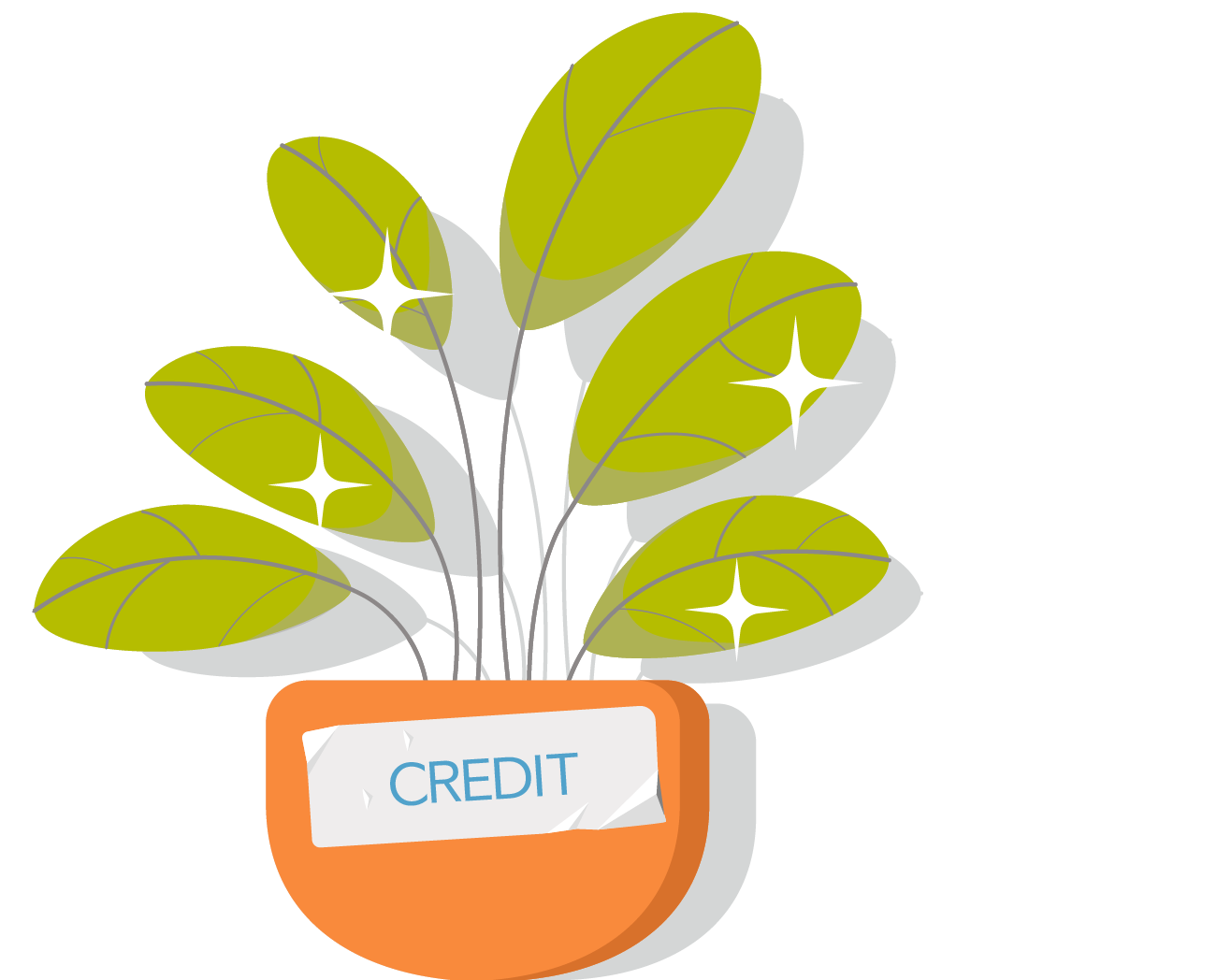 CREDIT