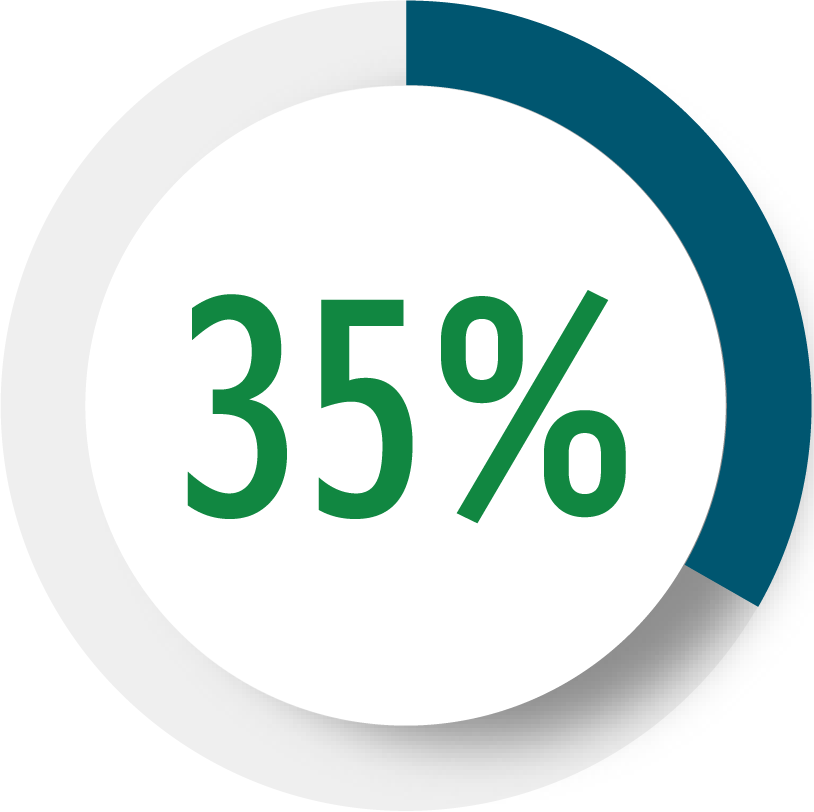 35%