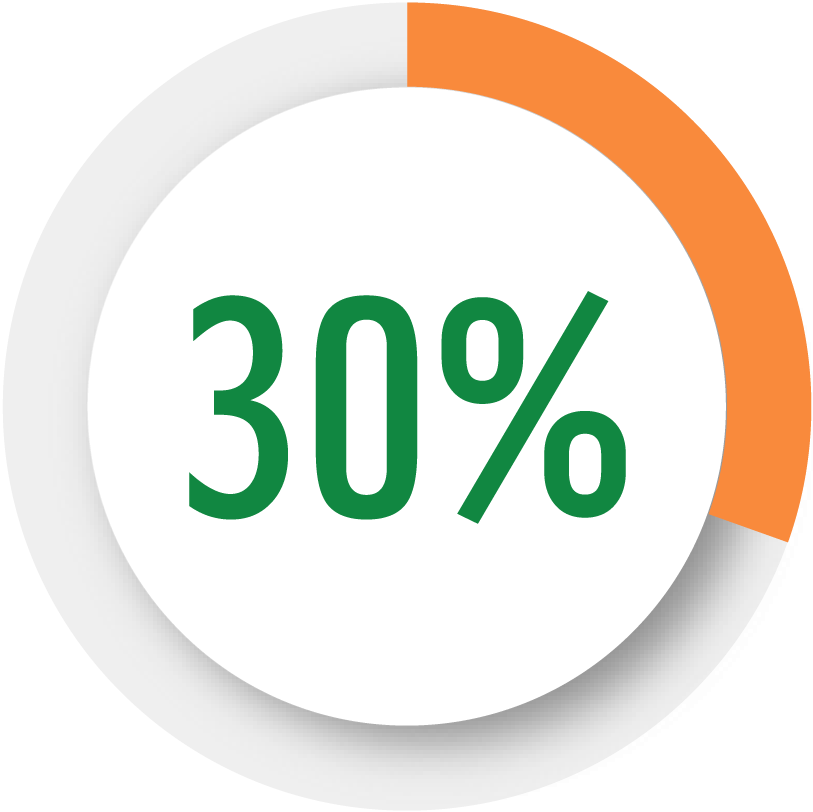 30%