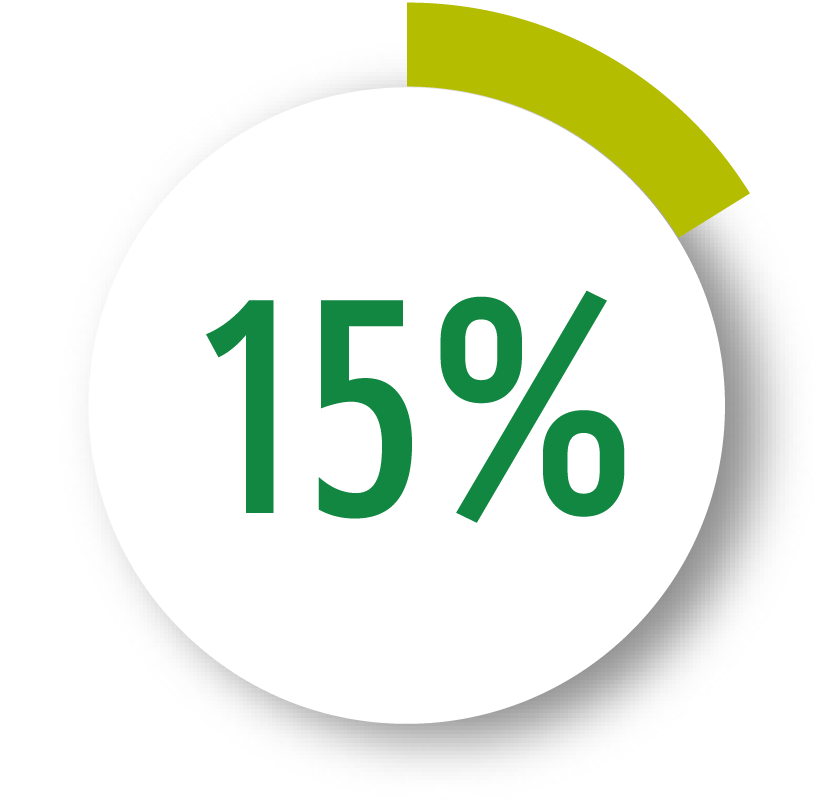 15%