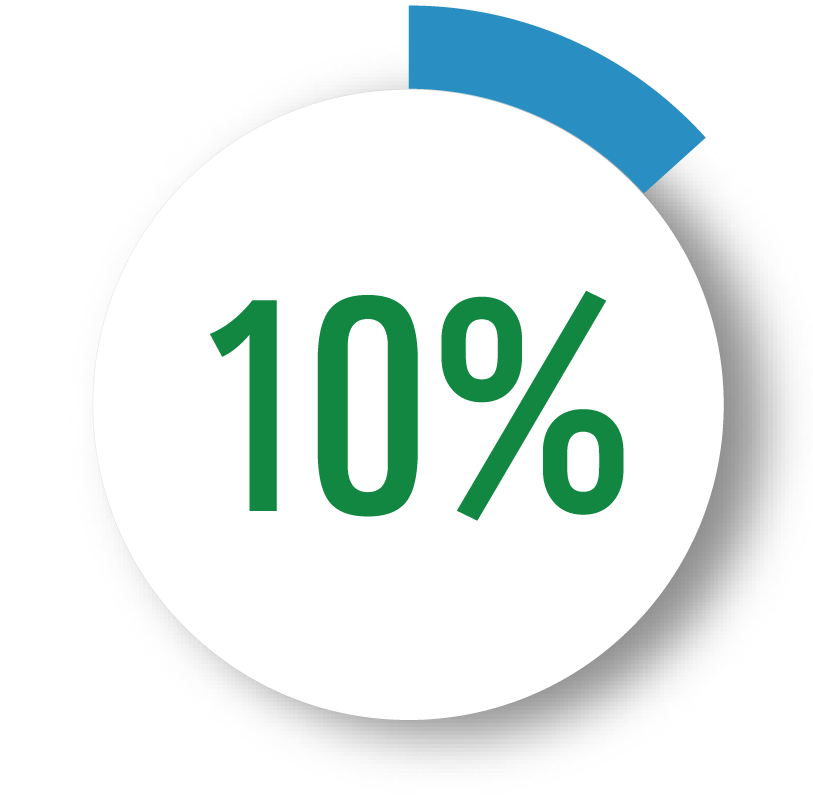 10%