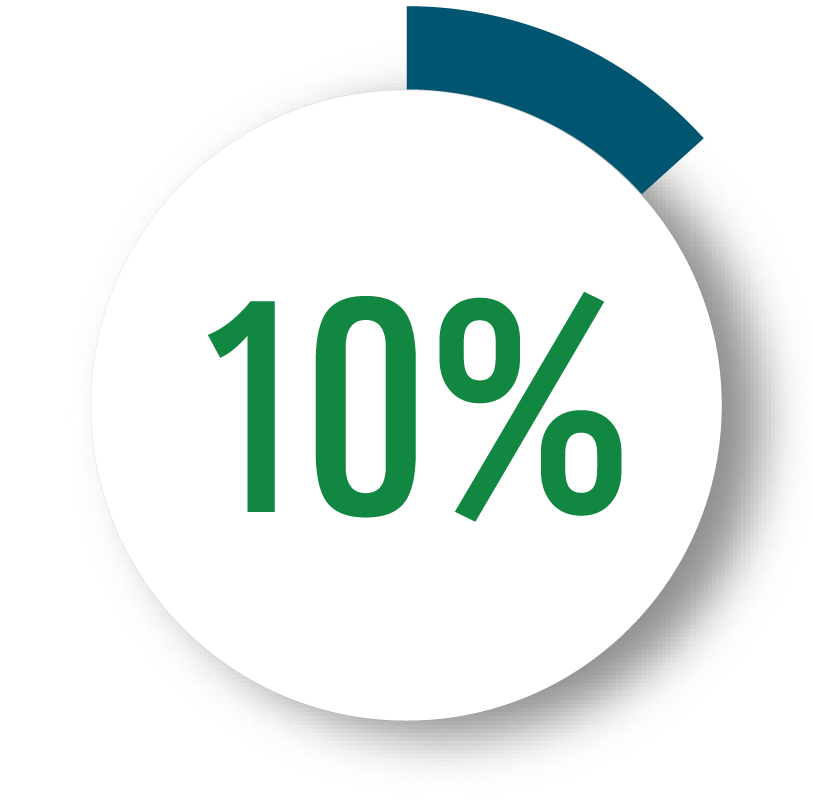 10%