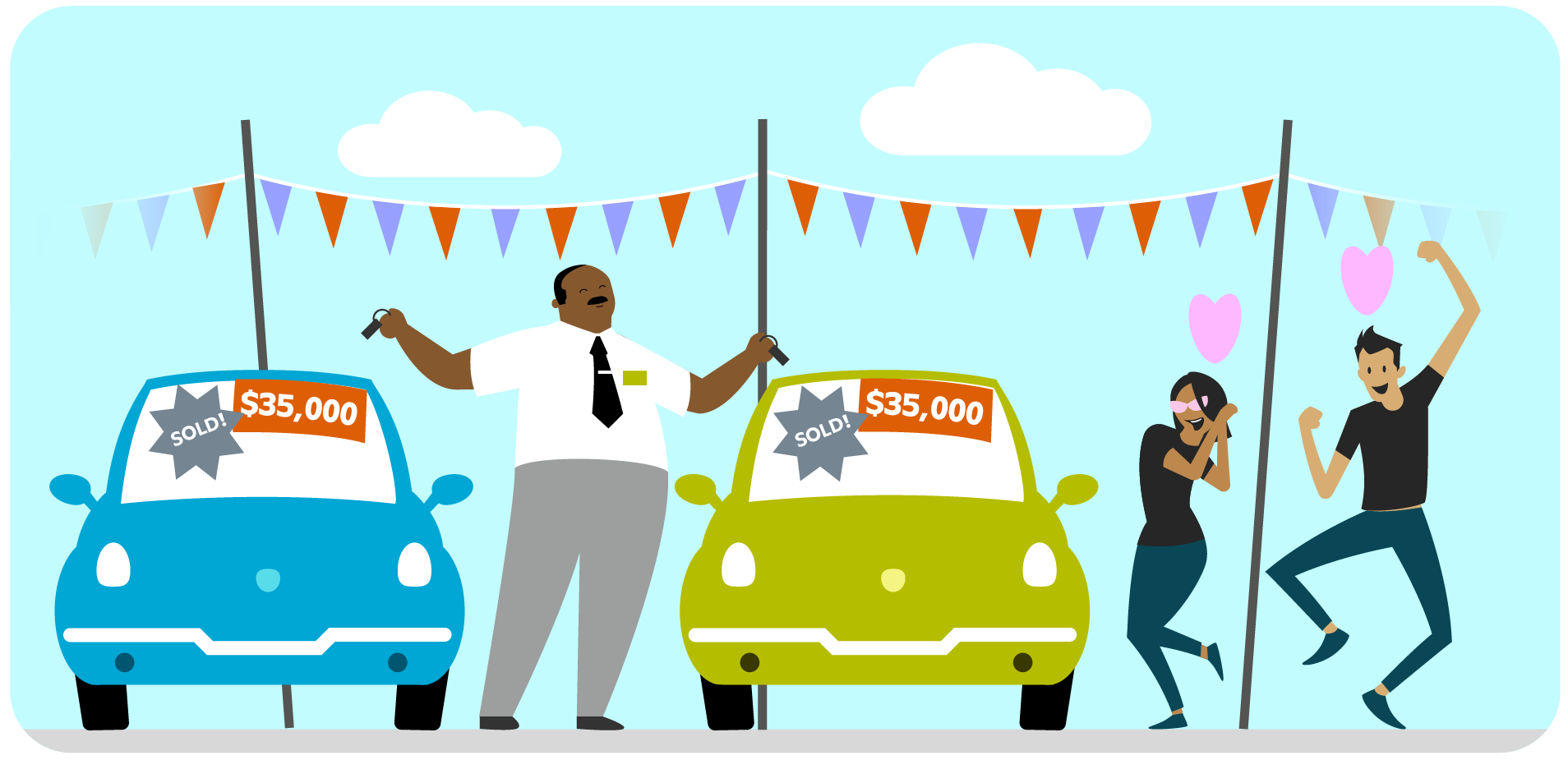 SOLD!
$35,000
SOLD!
$35,000