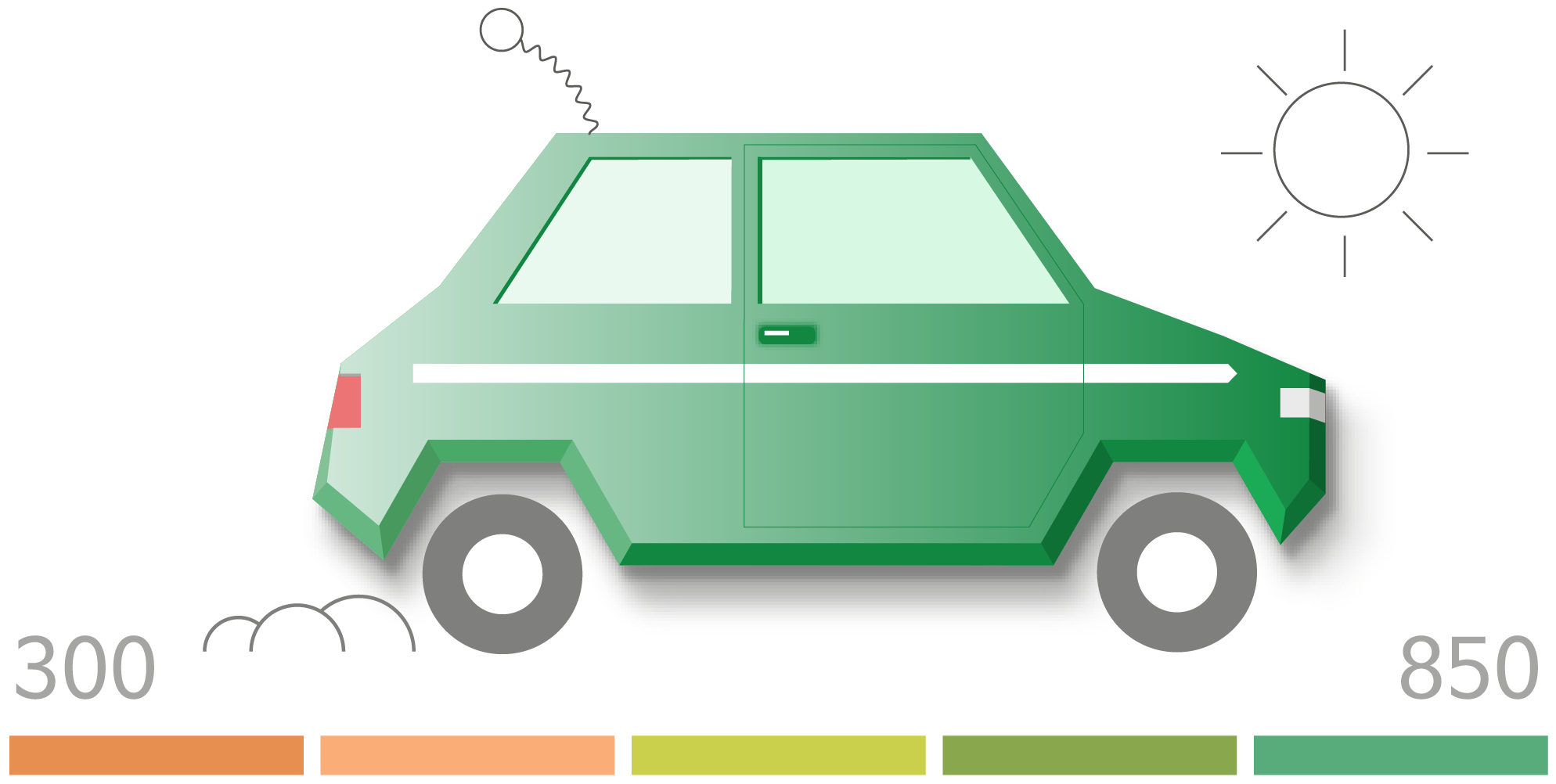 300

850