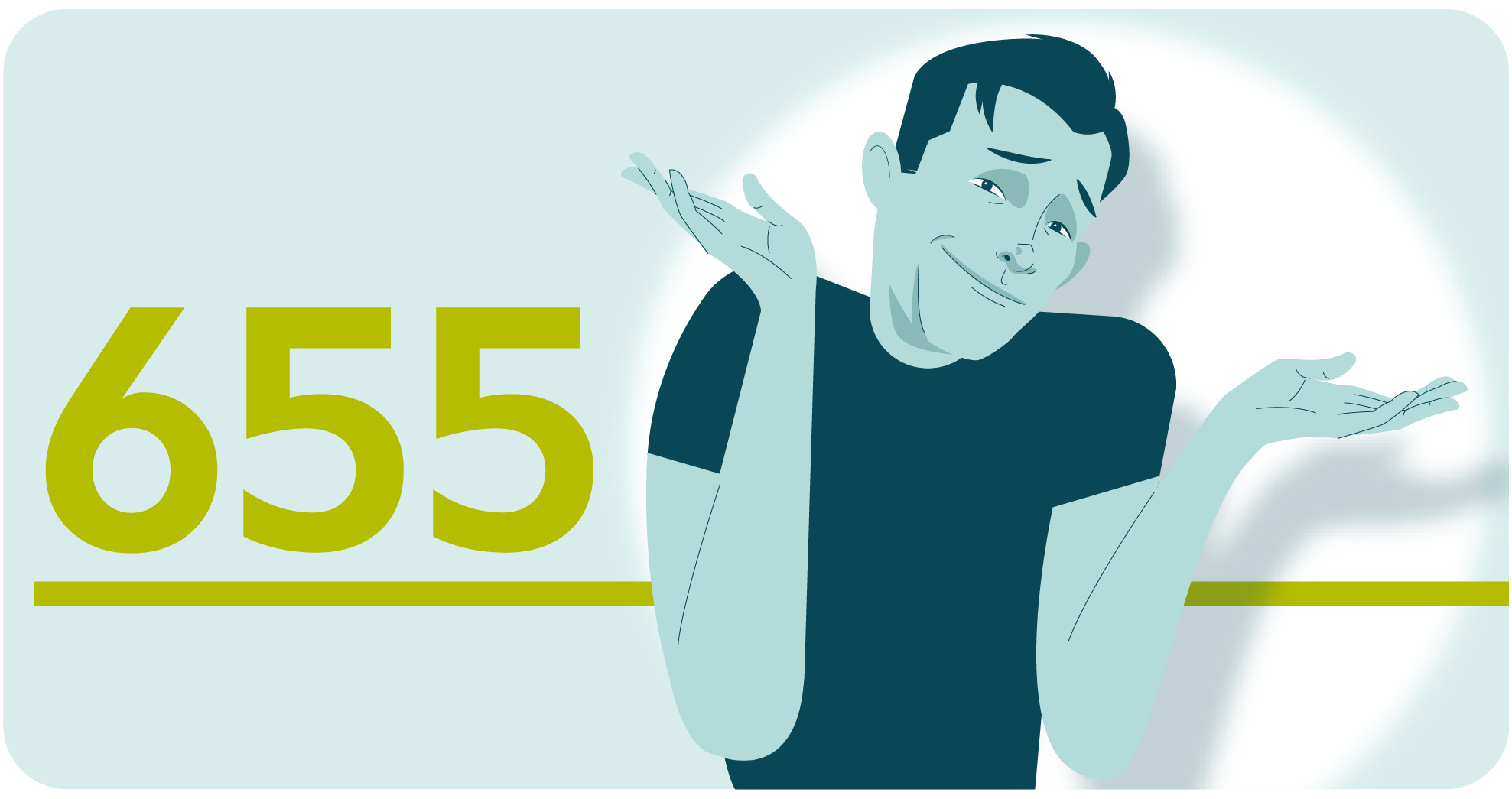 655