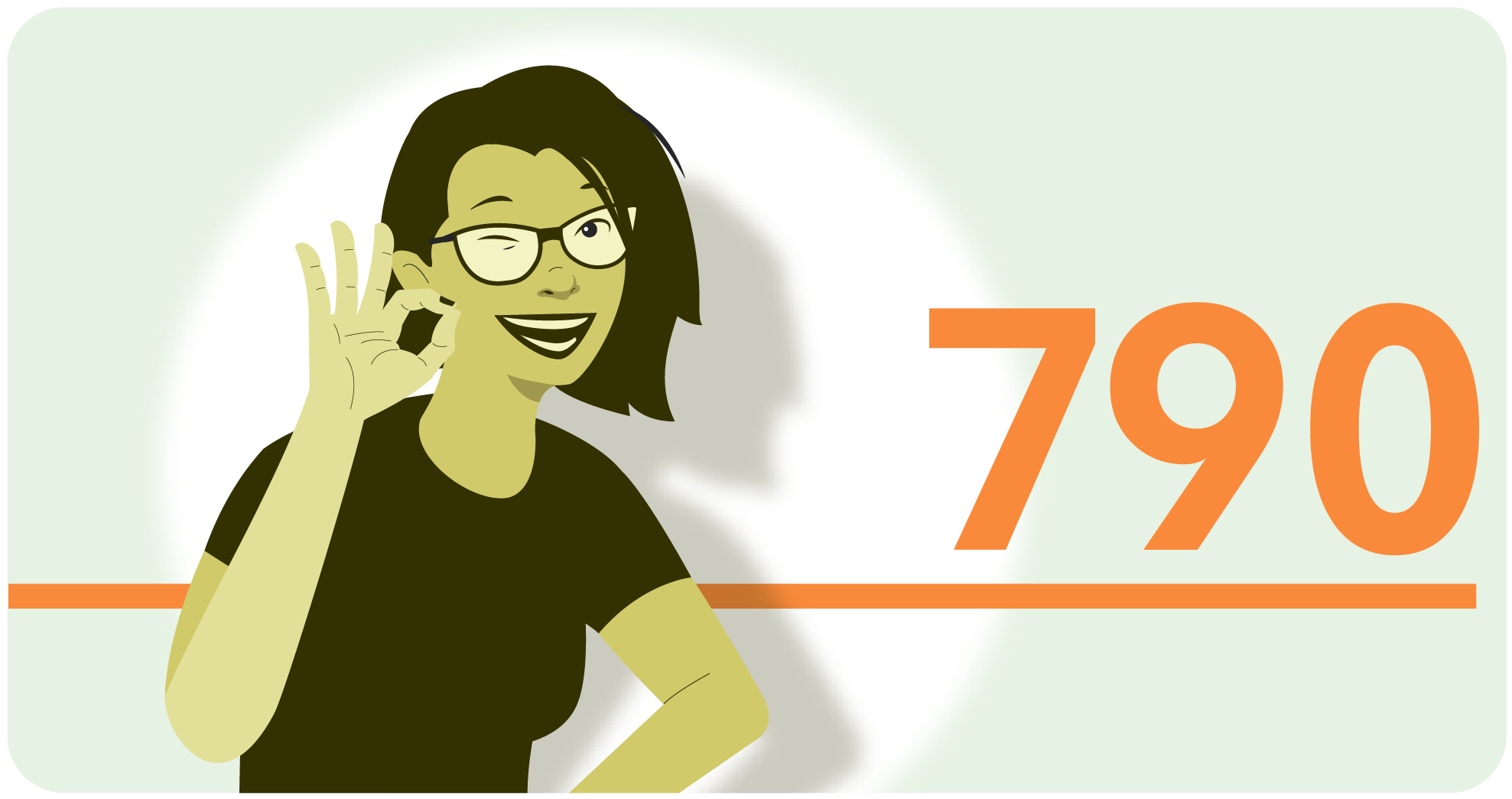 790