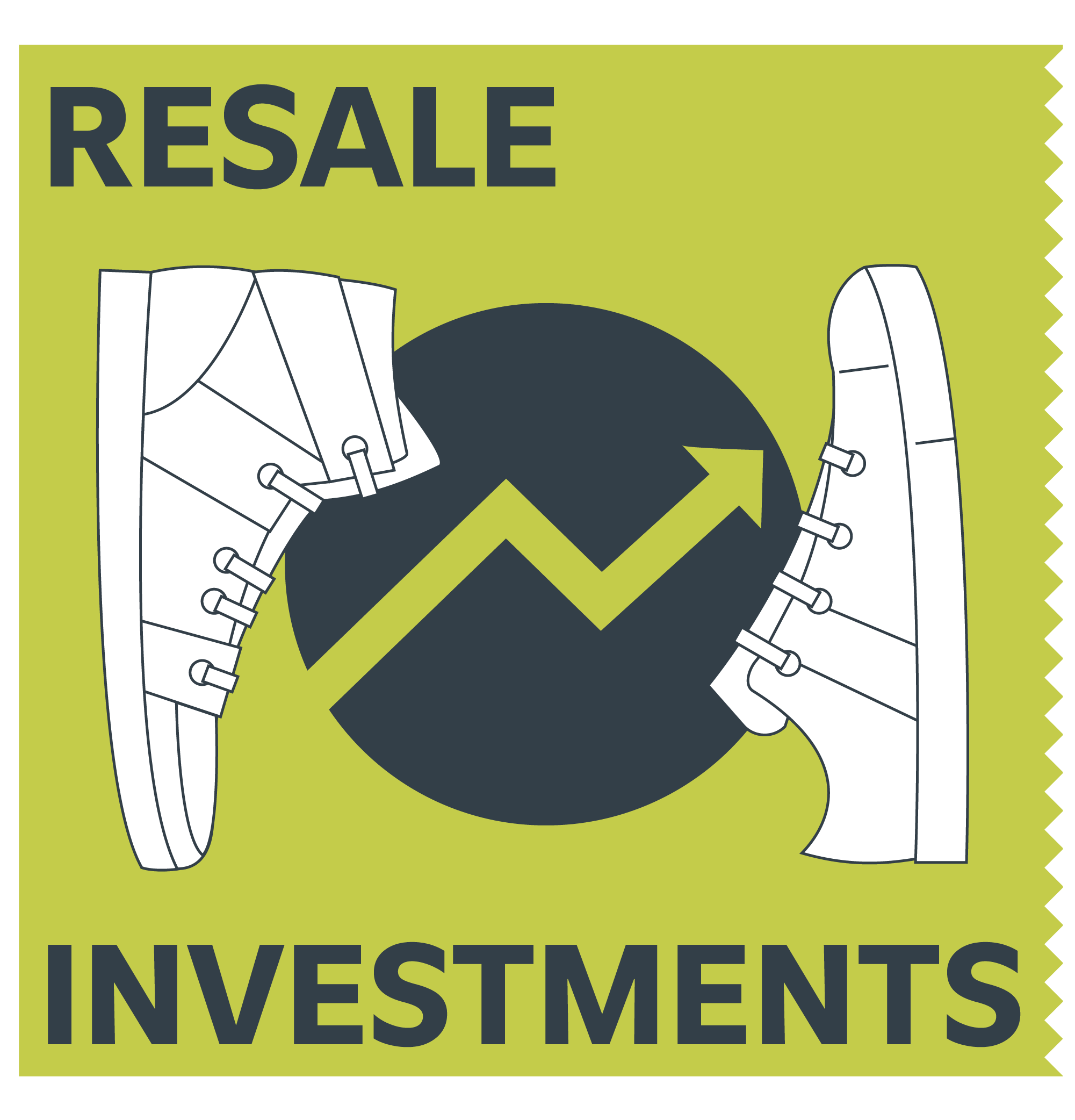 RESALE

INVESTMENTS