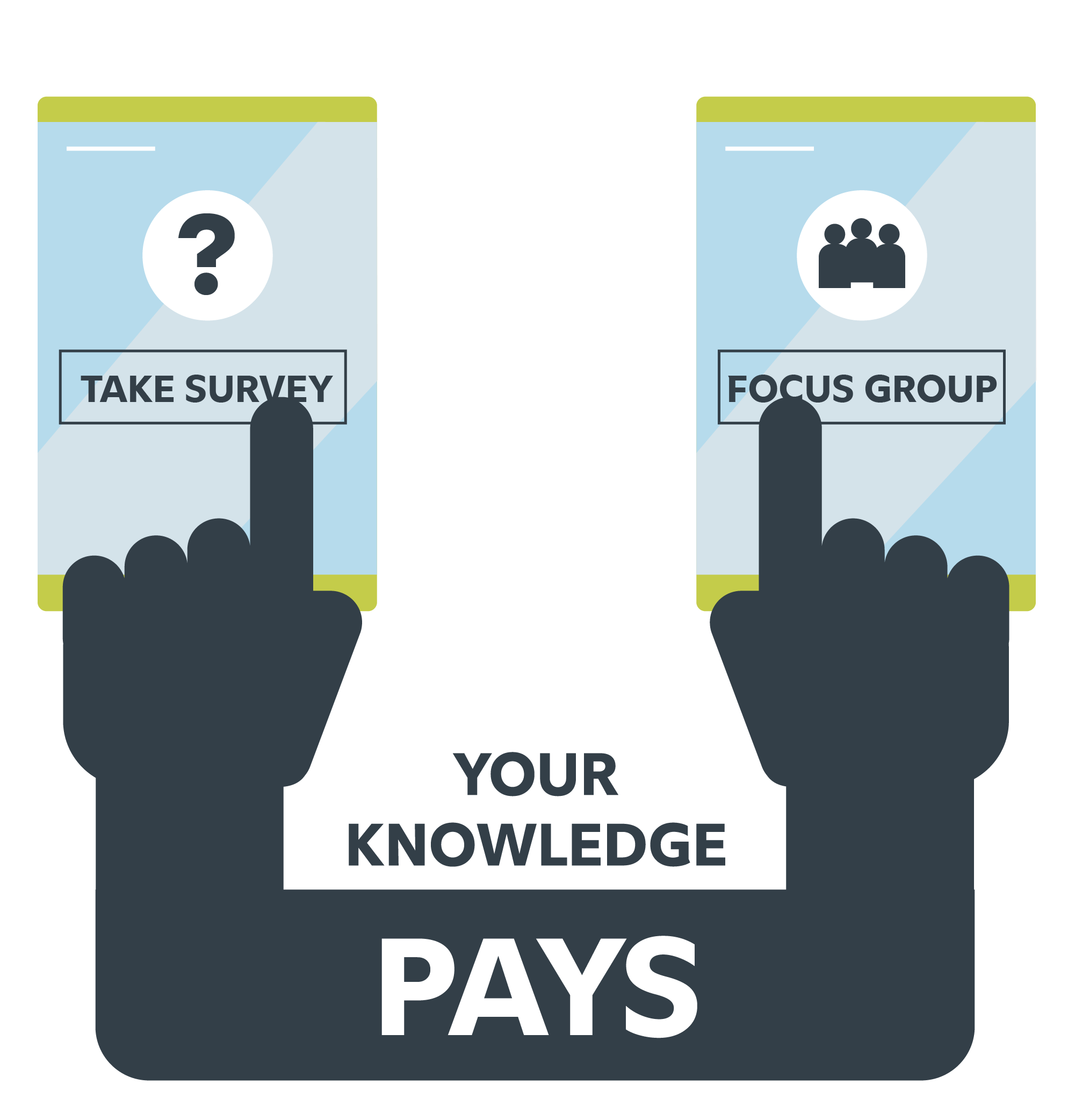 ?

TAKE SURVEY

FOCUS GROUP

YOUR KNOWLEDGE

PAYS