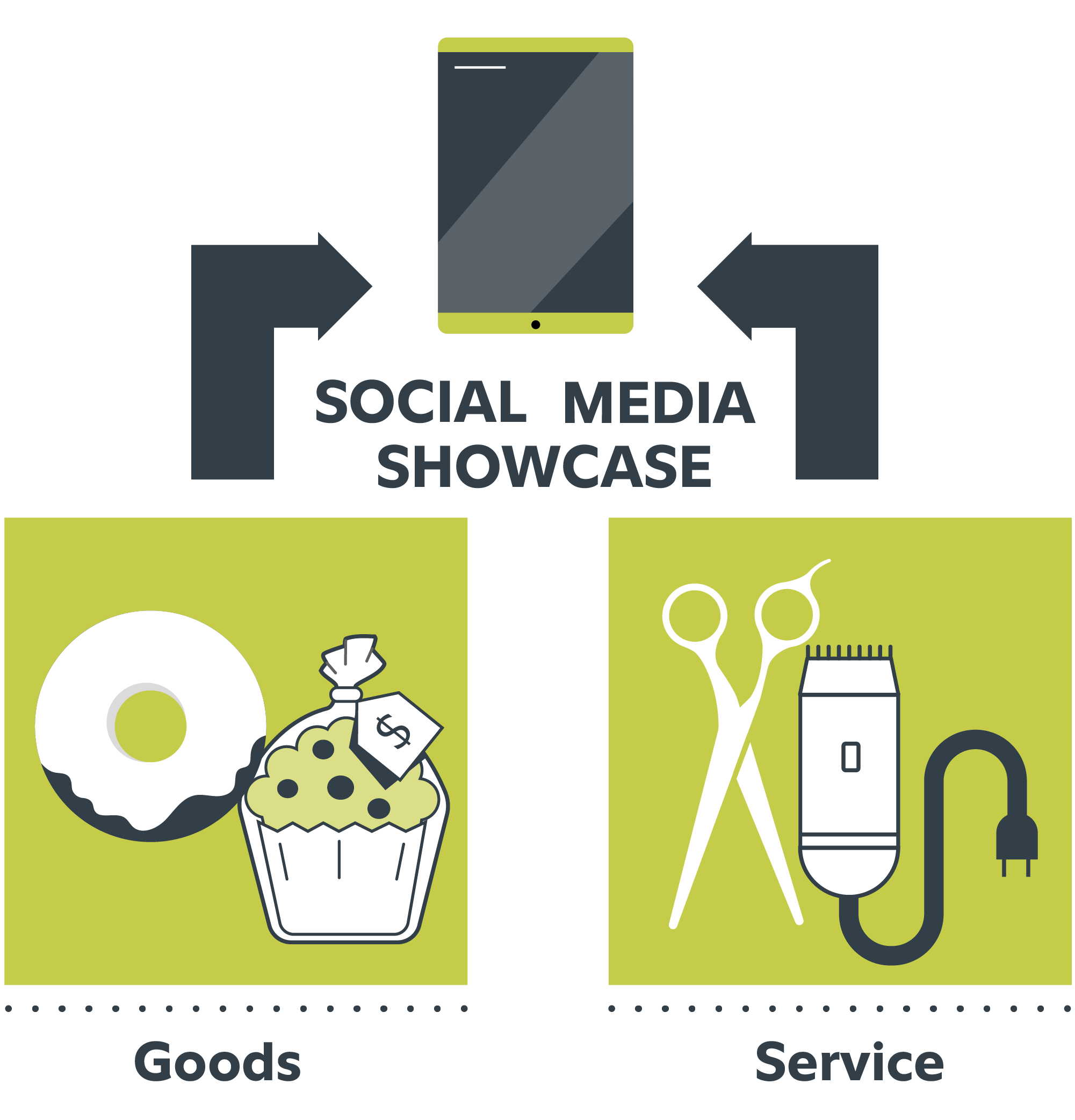 SOCIAL MEDIA
SHOWCASE

$

Goods

Service