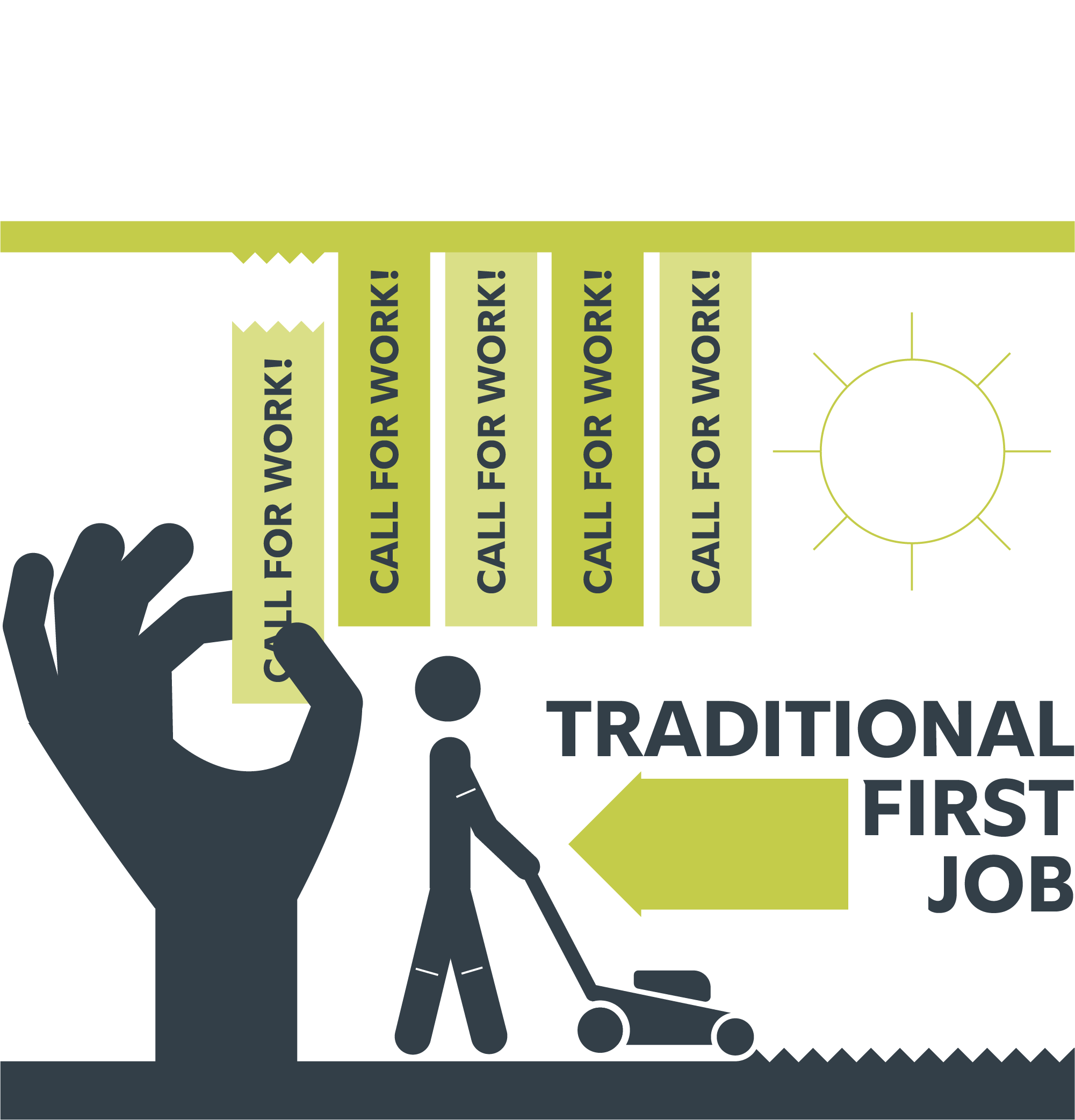 CALL FOR WORK!

CALL FOR WORK!

CALL FOR WORK!

CALL FOR WORK!

CALL FOR WORK!

TRADITIONAL FIRST JOB