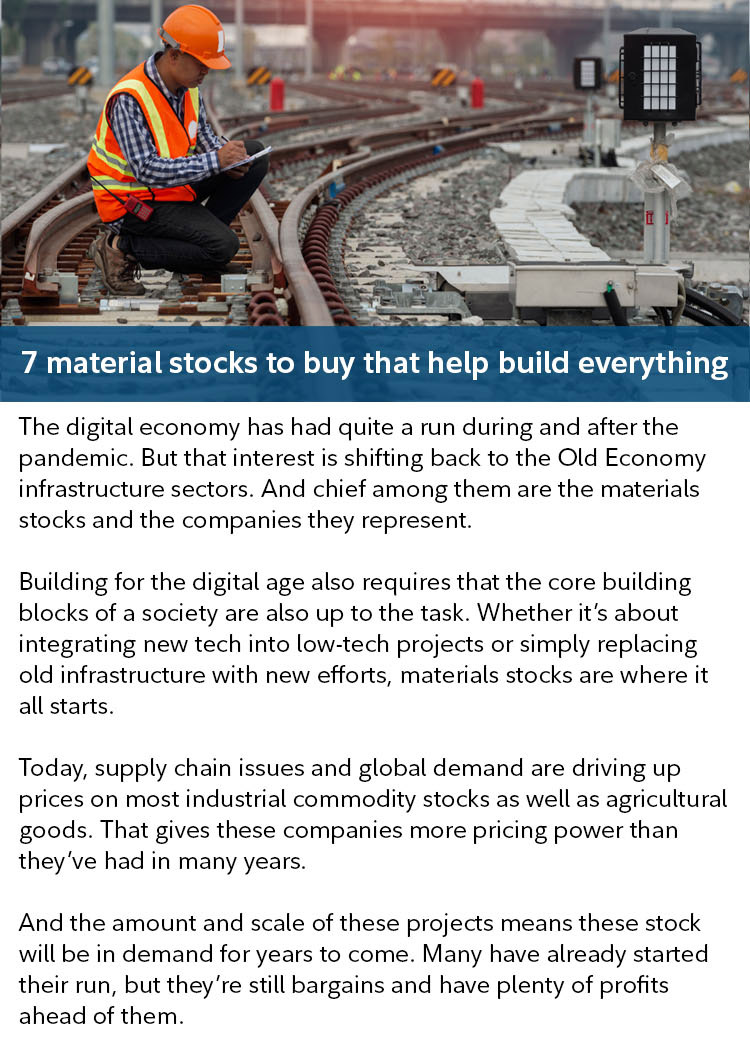 7 material stocks to buy that help build everything

The digital economy has had quite a run during and after the pandemic. But that interest is shifting back to the Old Economy infrastructure sectors. And chief among them are the materials stocks and the companies they represent.

Building for the digital age also requires that the core building blocks of a society are also up to the task. Whether it's about integrating new tech into low-tech projects or simply replacing old infrastructure with new efforts, materials stocks are where it all starts.

Today, supply chain issues and global demand are driving up prices on most industrial commodity stocks as well as agricultural goods. That gives these companies more pricing power than they've had in many years.

And the amount and scale of these projects means these stock will be in demand for years to come. Many have already started their run, but they're still bargains and have plenty of profits ahead of them.