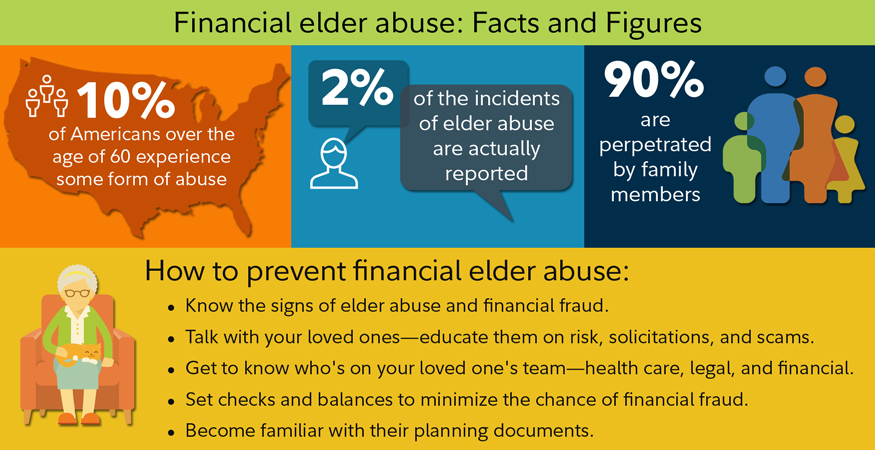 Financial elder abuse: Facts and Figures

10%
of Americans over the age of 60 experience some form of abuse

2%
of the incidents of elder abuse are actually reported

90%
are perpetrated by family members

How to prevent financial elder abuse:

• Know the signs of elder abuse and financial fraud.
• Talk with your loved ones—educate them on risk, solicitations, and scams.
• Get to know who's on your loved one's team—health care, legal, and financial.
• Set checks and balances to minimize the chance of financial fraud.
• Become familiar with their planning documents.