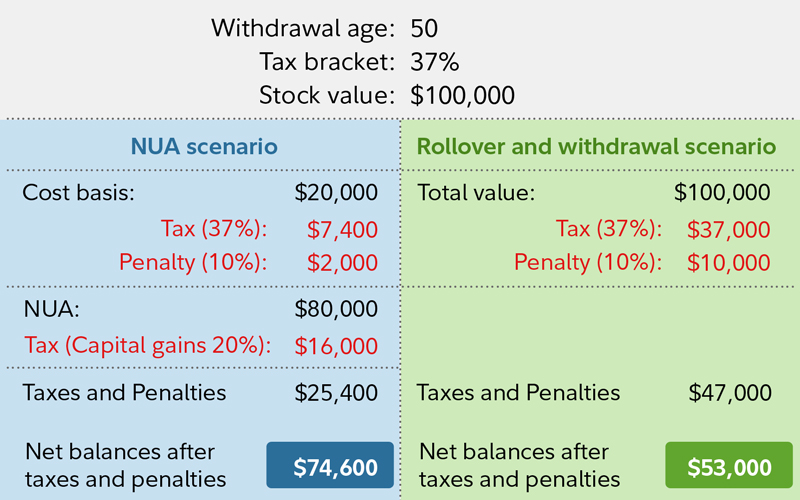 Withdrawal age: 50
Tax bracket: 37%
Stock value: \$100,000

NUA scenario

Cost basis: \$20,000
Tax (37%): \$7,400
Penalty (10%): \$2,000

NUA: \$80,000
Tax (Capital gains 20%): \$16,000

Taxes and Penalties \$25,400

Net balances after taxes and penalties \$74,600

Rollover and withdrawal scenario

Total value: \$100,000
Tax (37%): \$37,000
Penalty (10%): \$10,000

Taxes and Penalties \$47,000

Net balances after taxes and penalties \$53,000